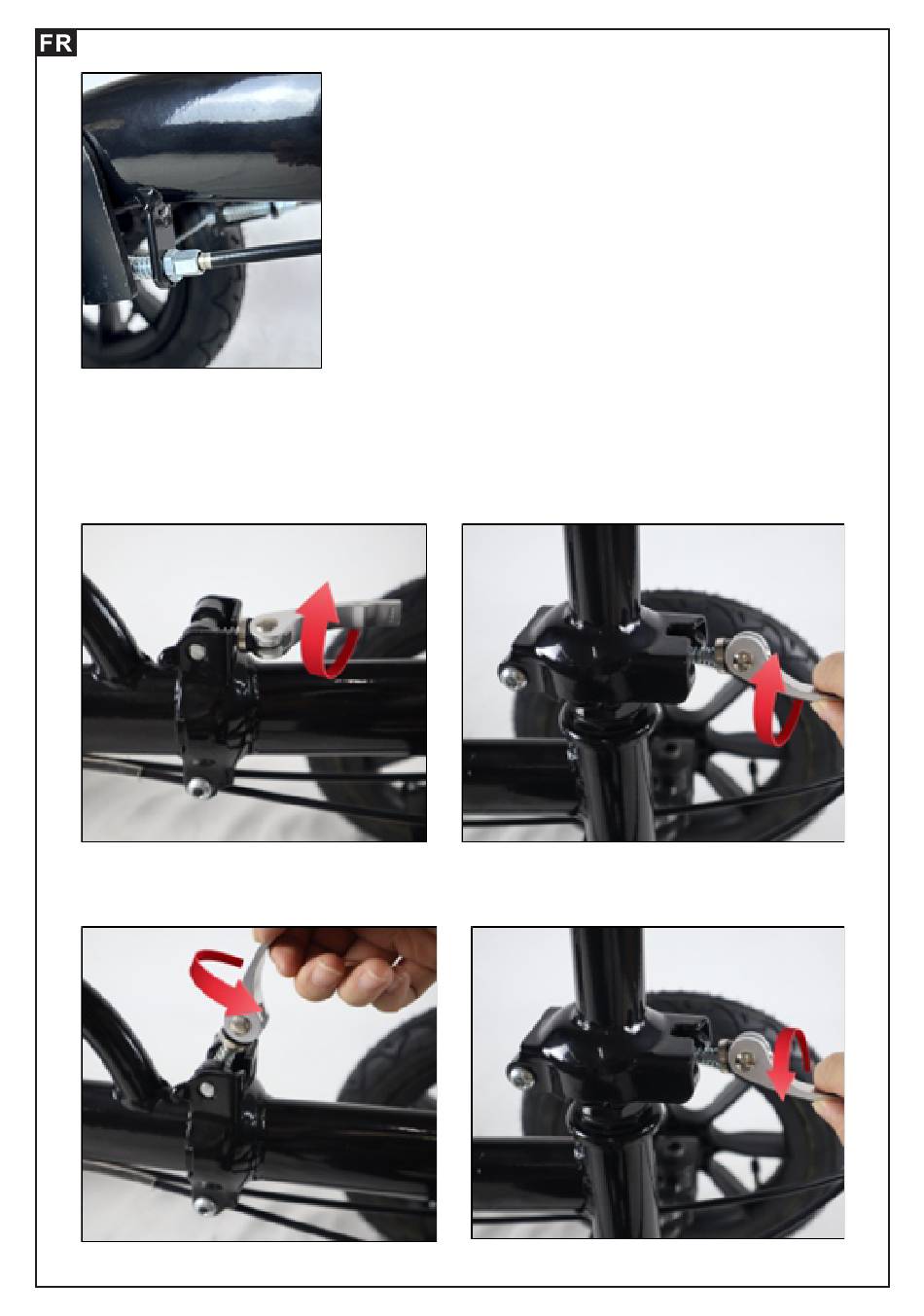 FR