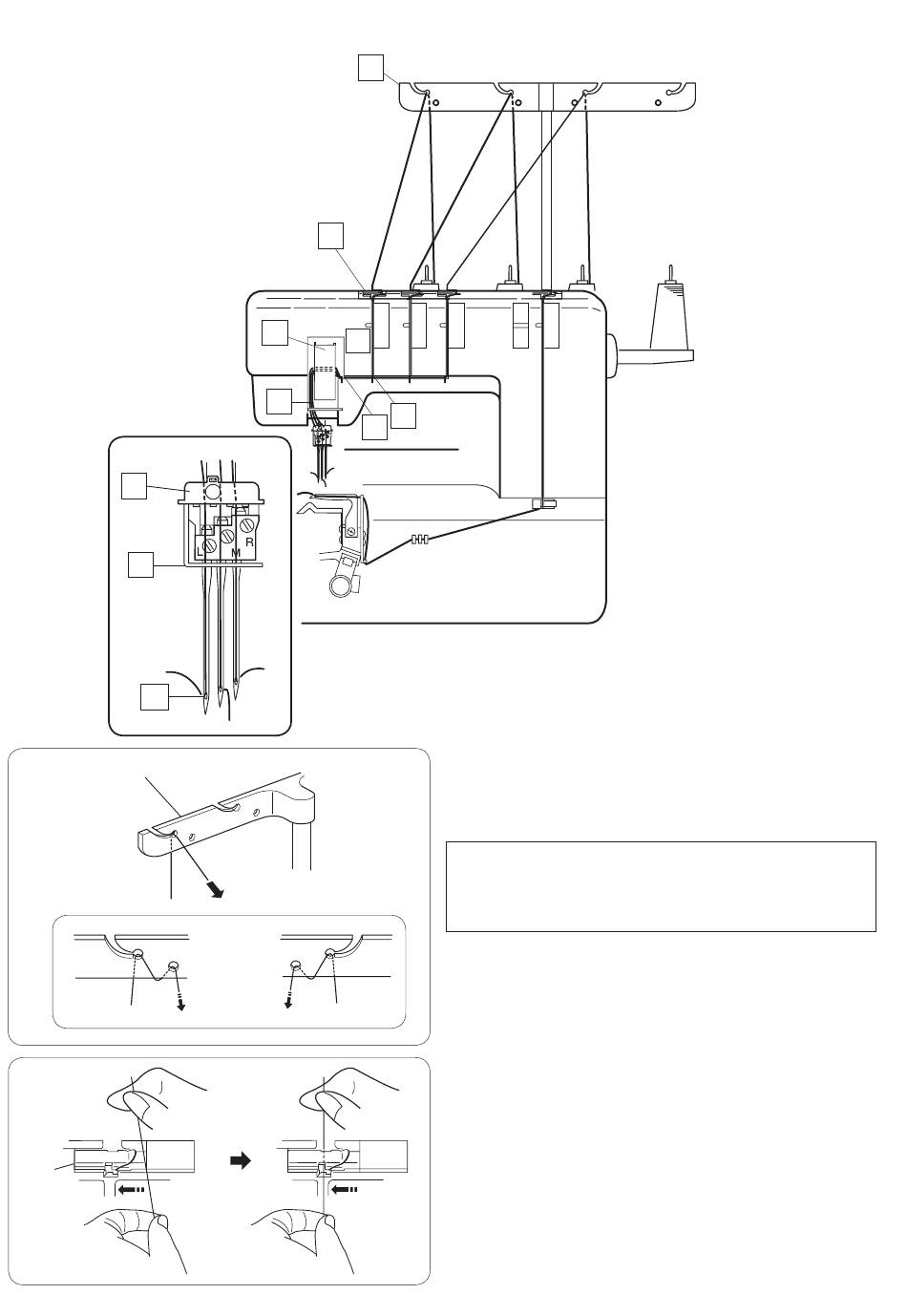 L
M
R