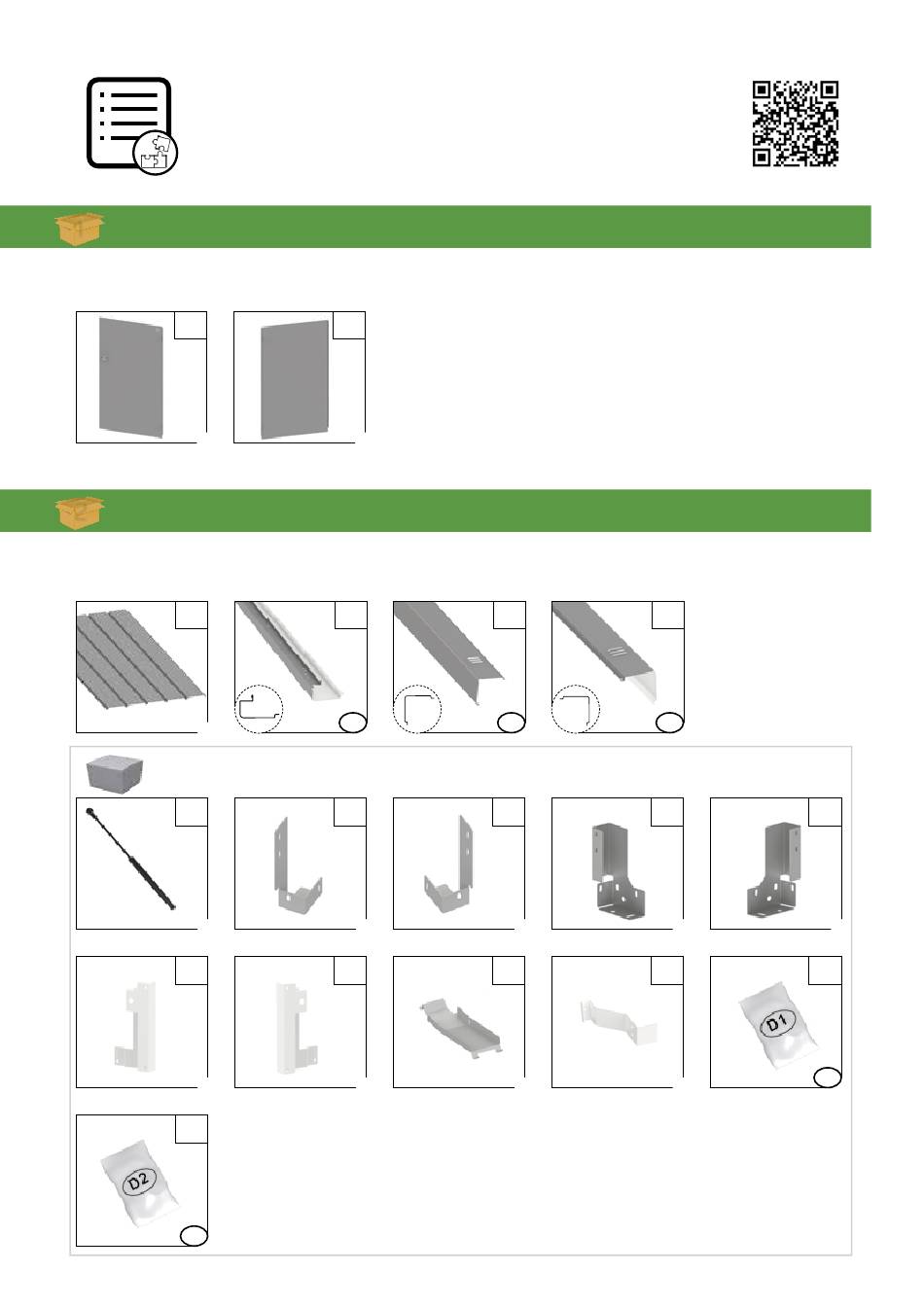 D1

D2