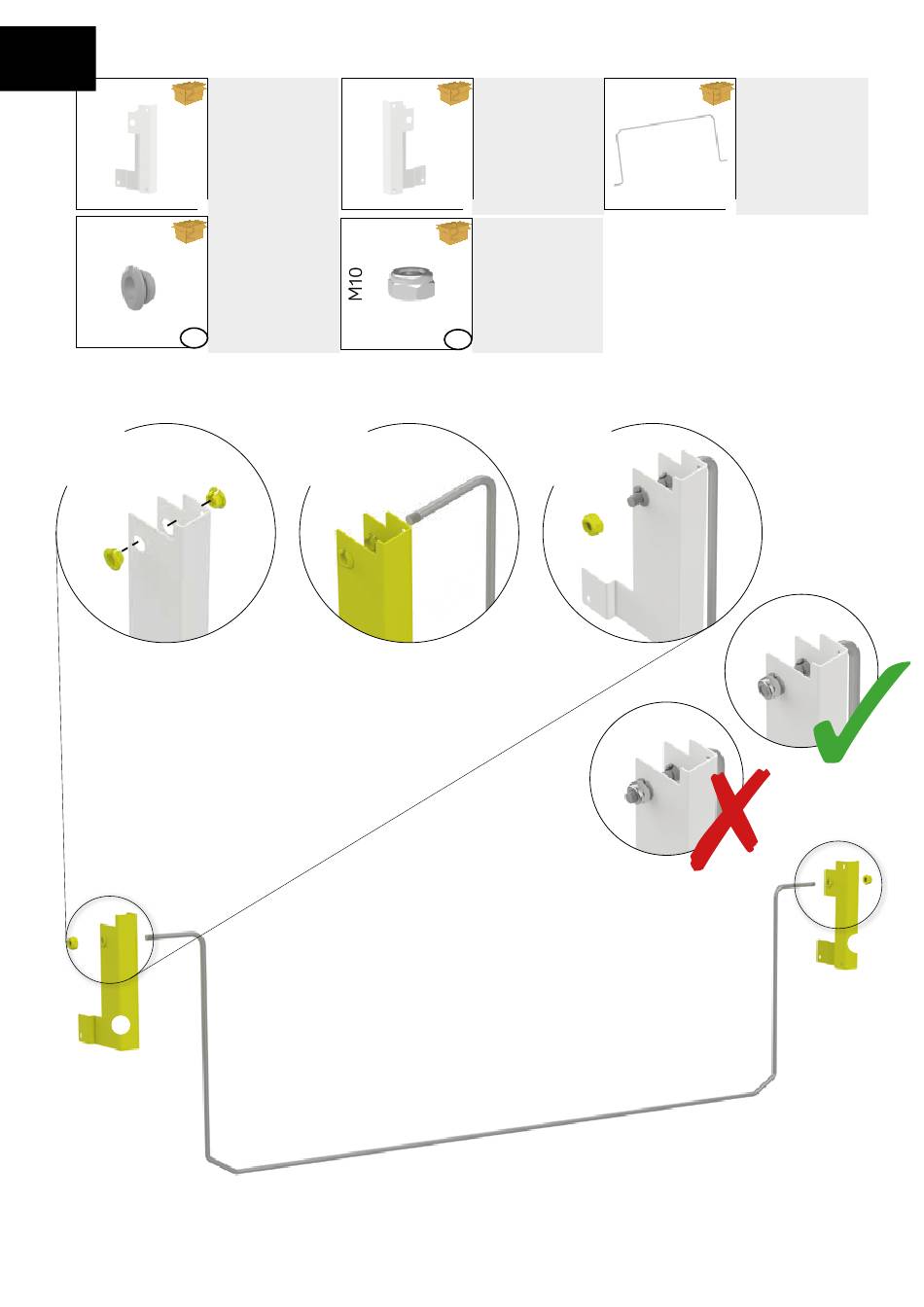 M10