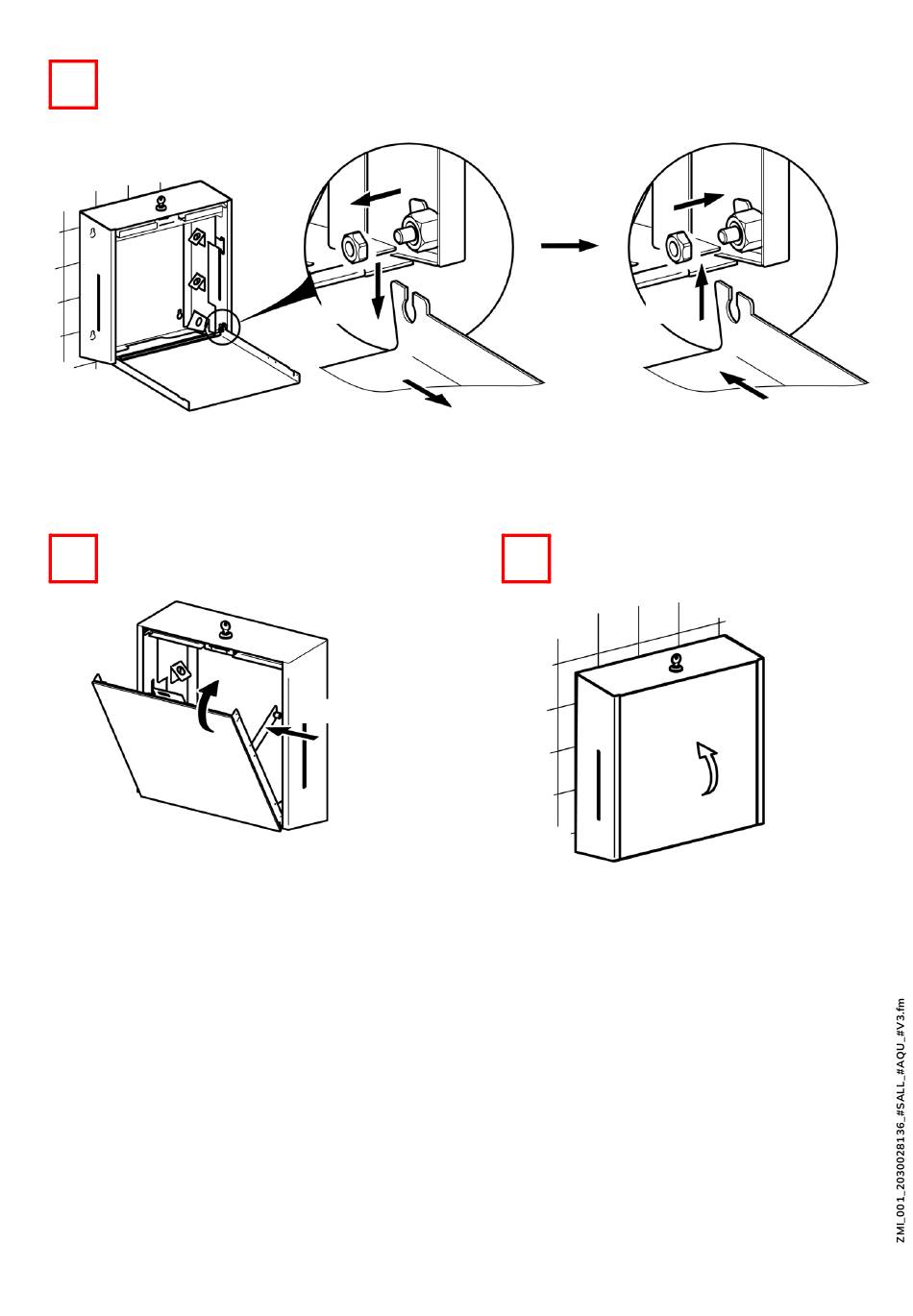 ZMI_001_2030028136_#SALL_#AQU_#V3.fm