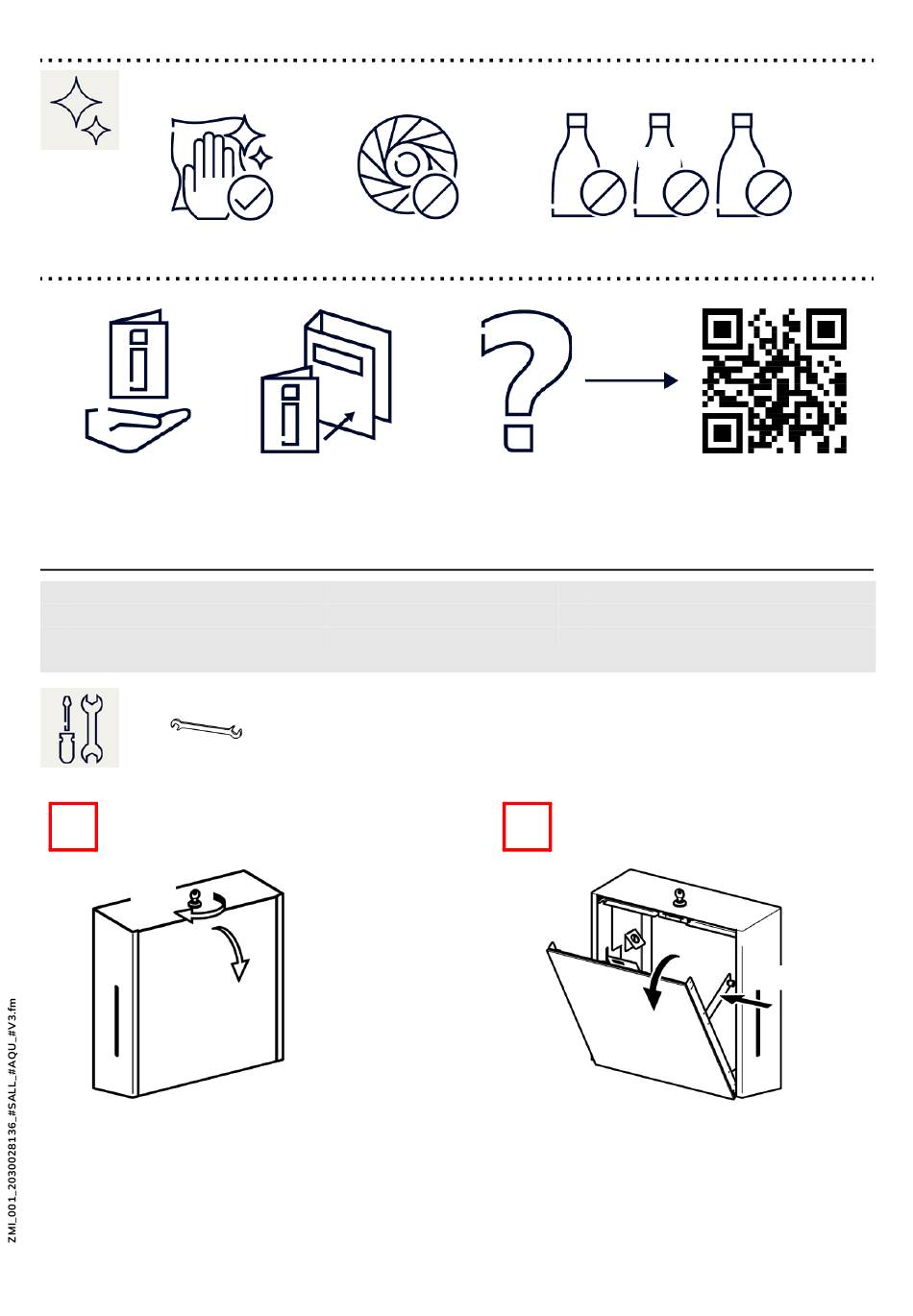 ZMI_001_2030028136_#SALL_#AQU_#V3.fm