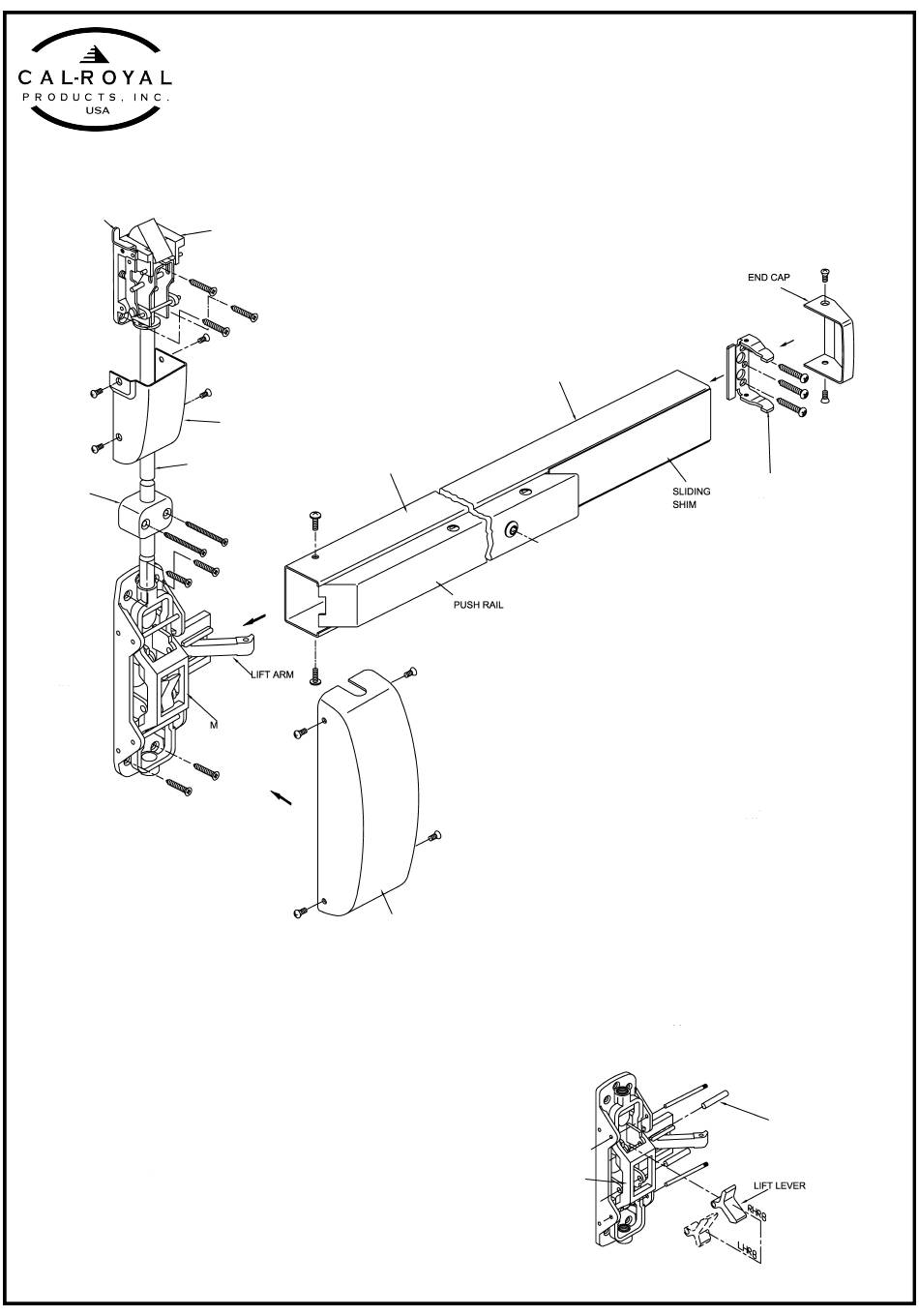 CAL-ROYAL
PRODUCTS, INC.
USA

END CAP

SLIDING SHIM

PUSH RAIL

LIFT ARM

M

LIFT LEVER

RHRB

LHRB