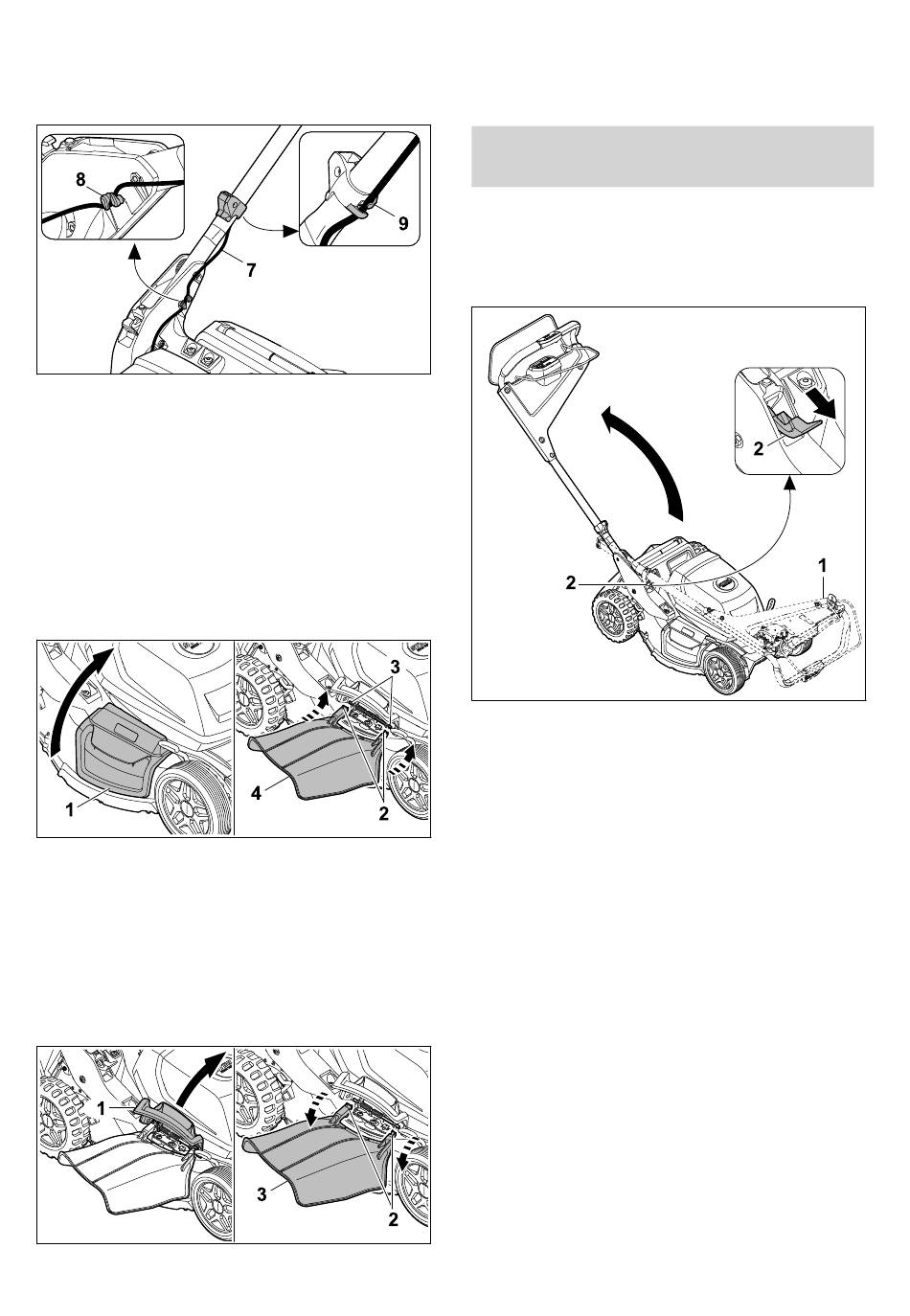 8
9
7

1
3
4
2

1
3
2

2
2
1