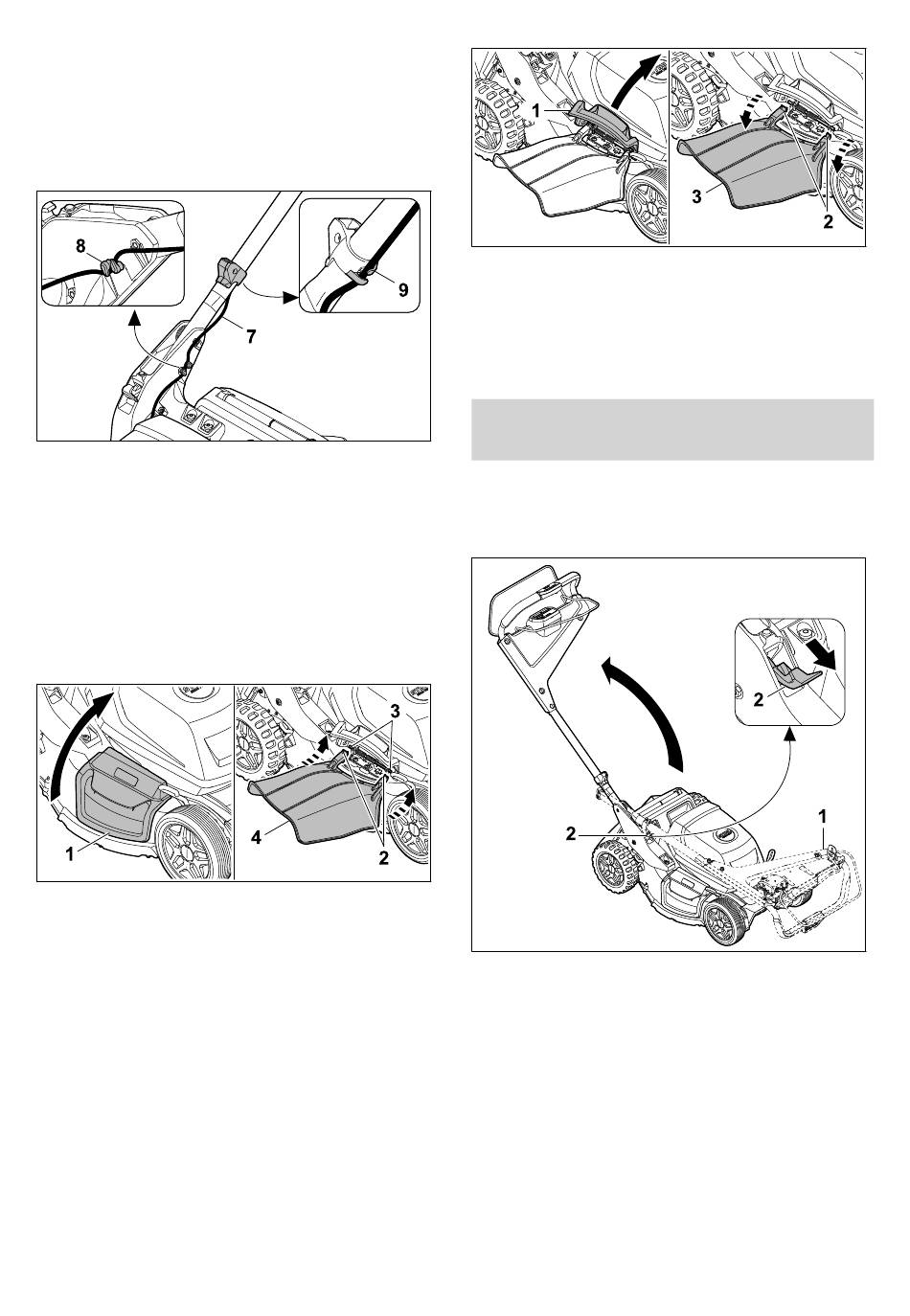 8

9

7

1

3

4

2

1

3

2

2

2

1