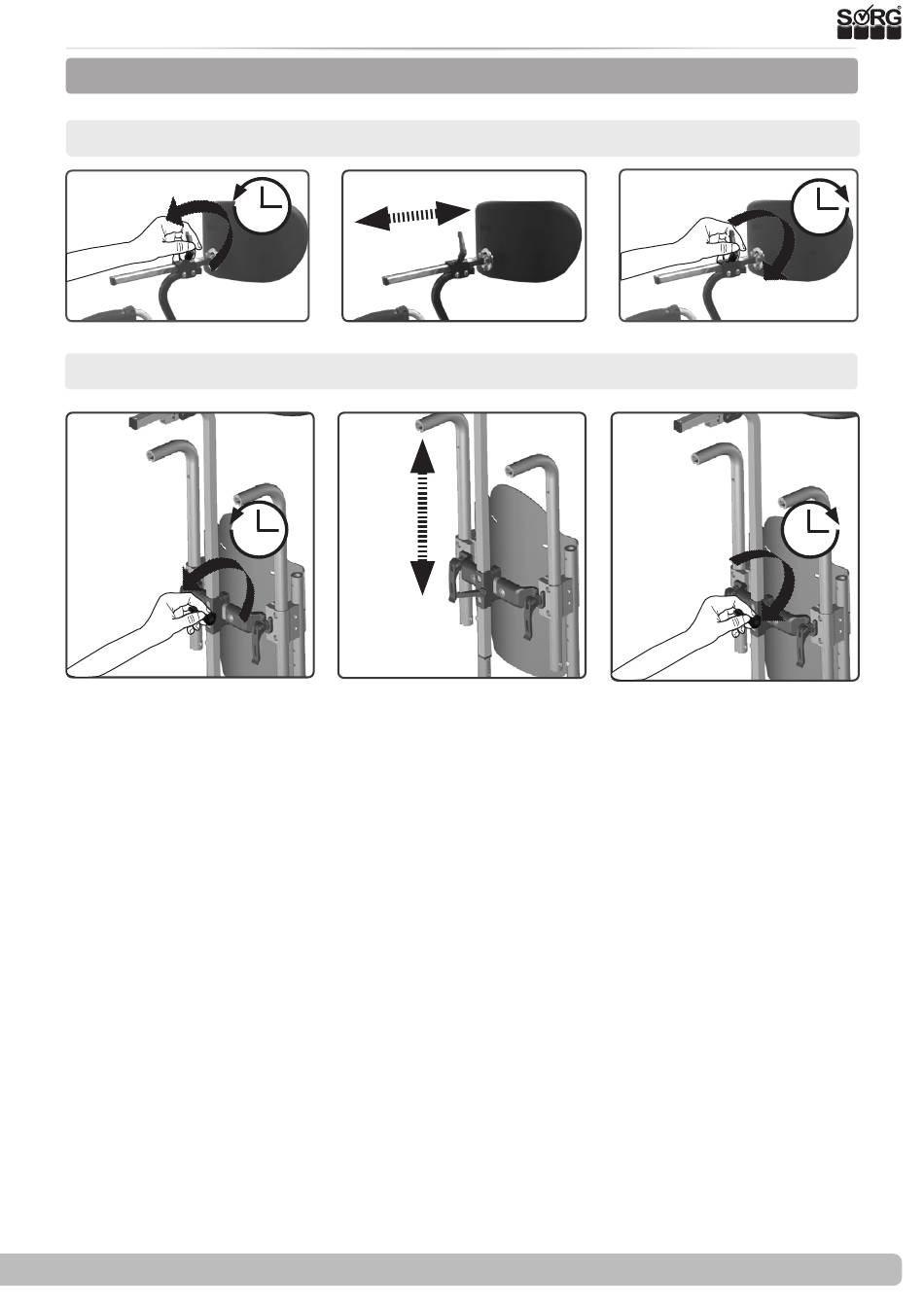 SORG