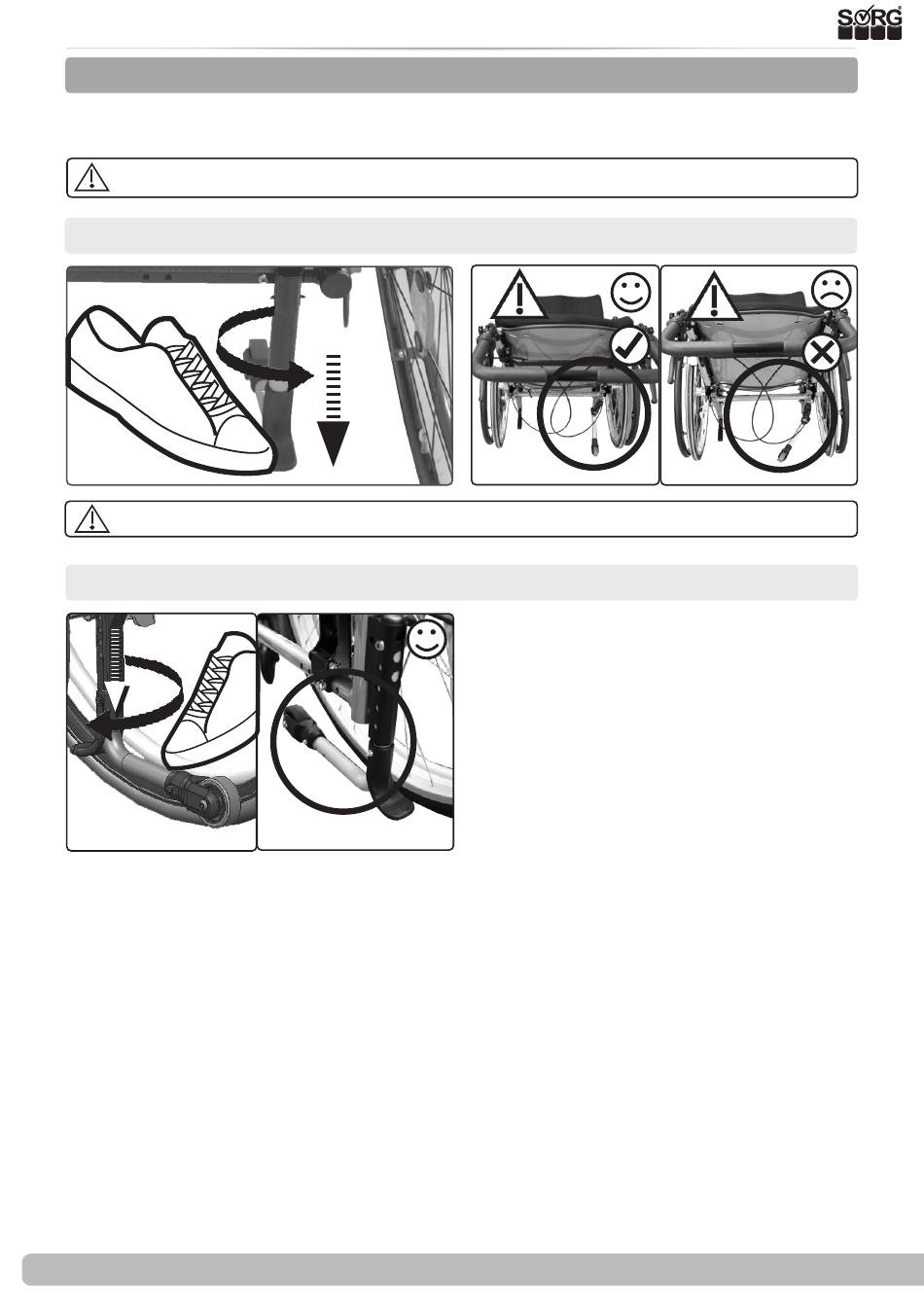 SORG