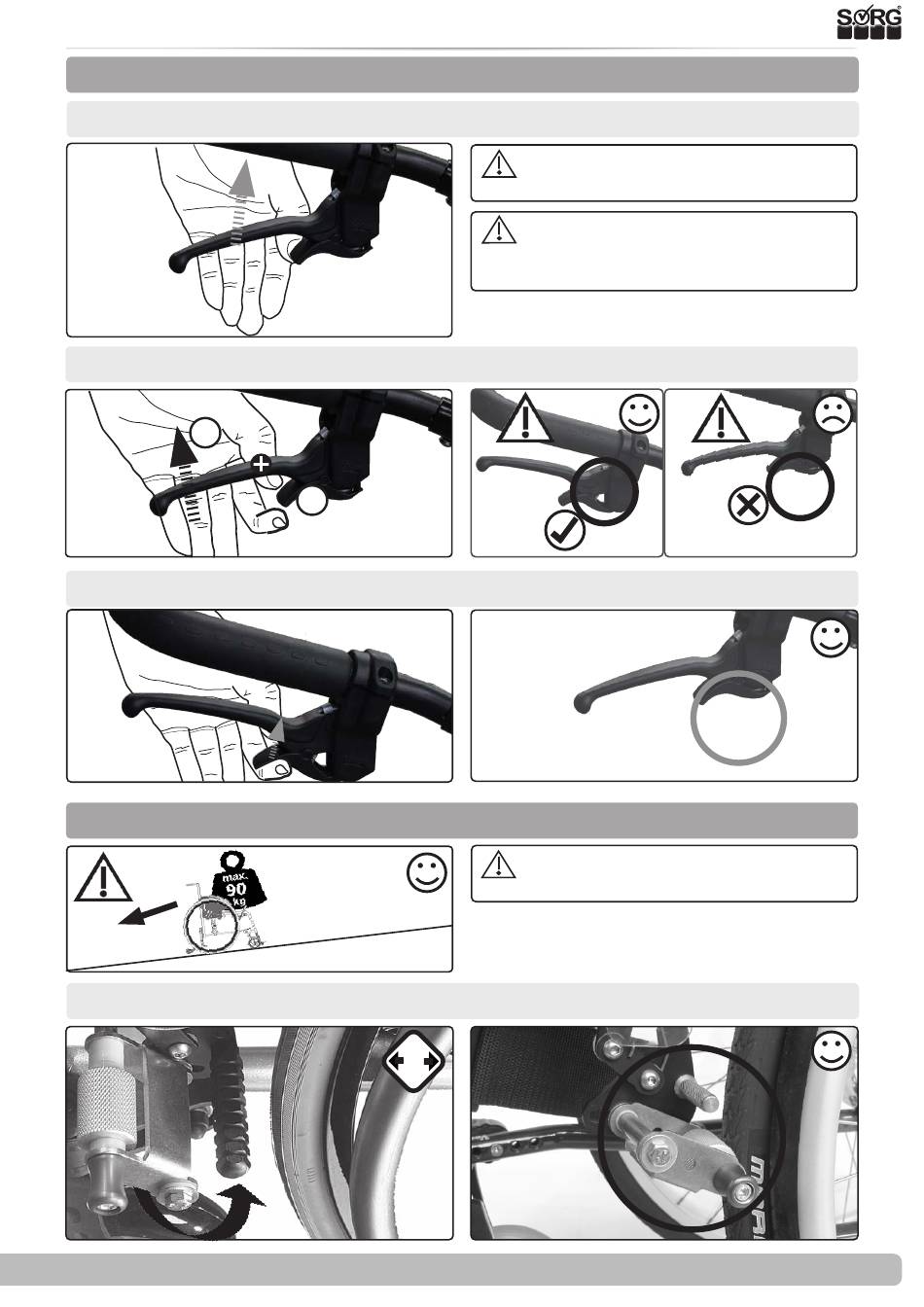 SORG

max. 90 kg