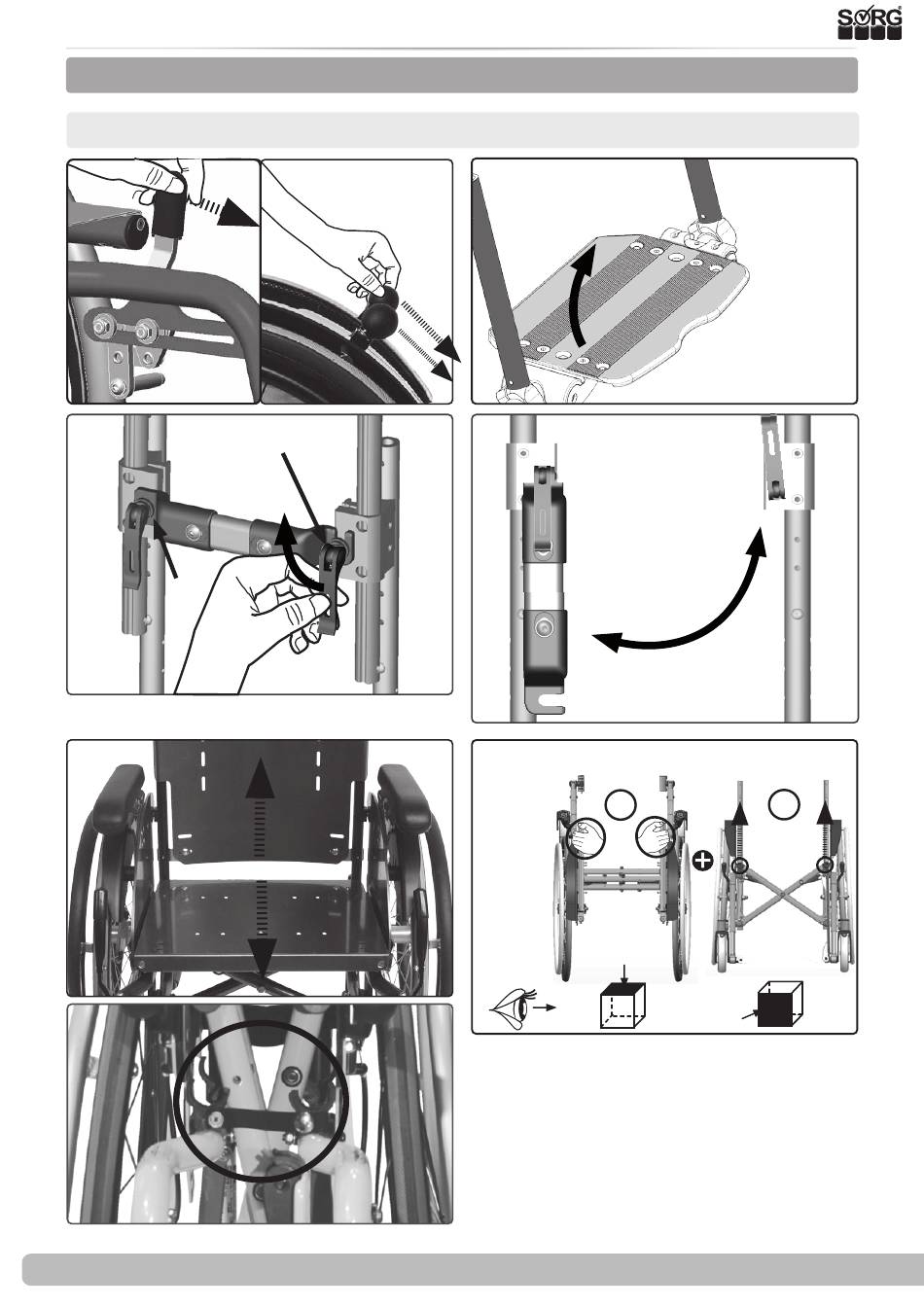 SORG