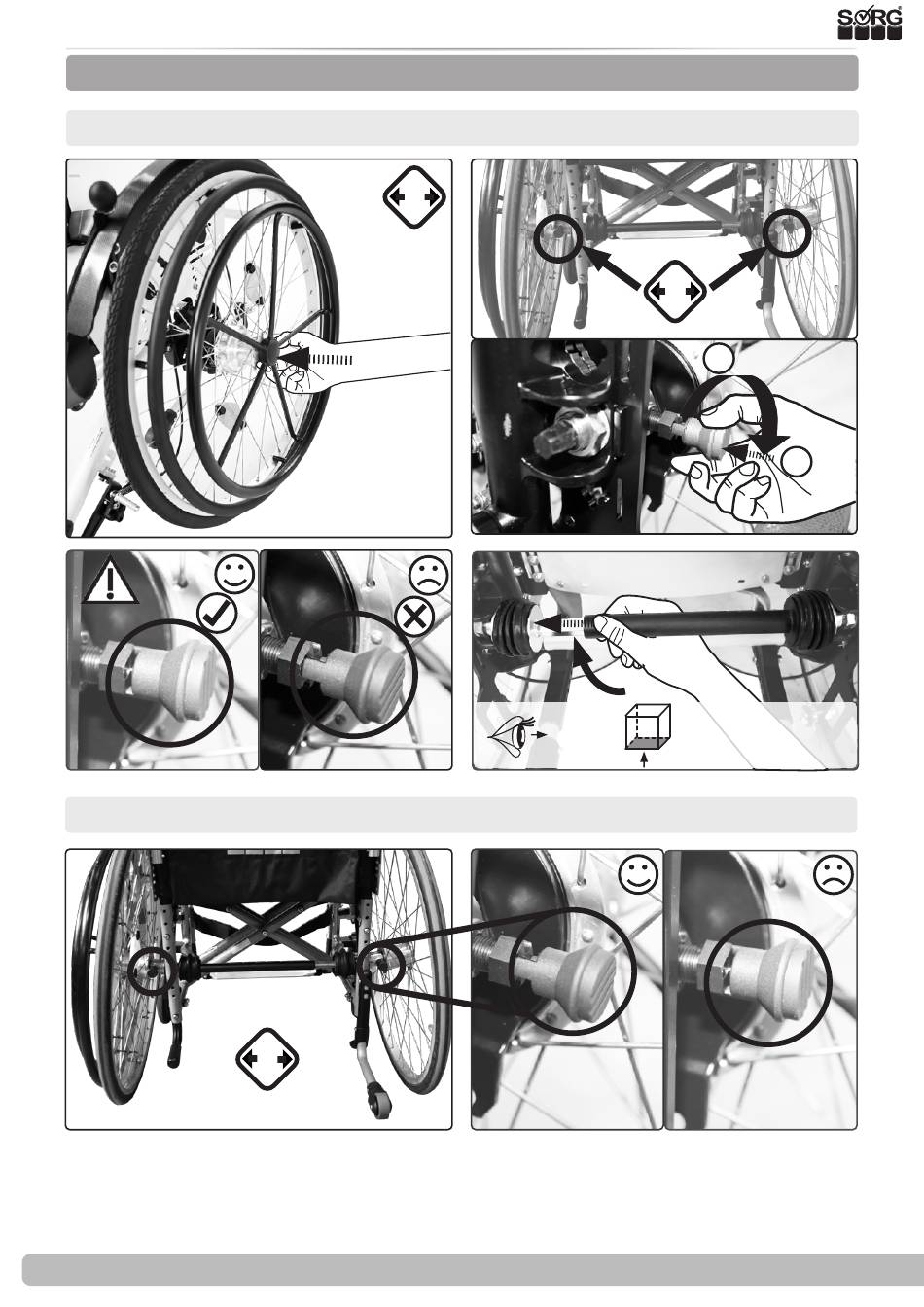 SORG