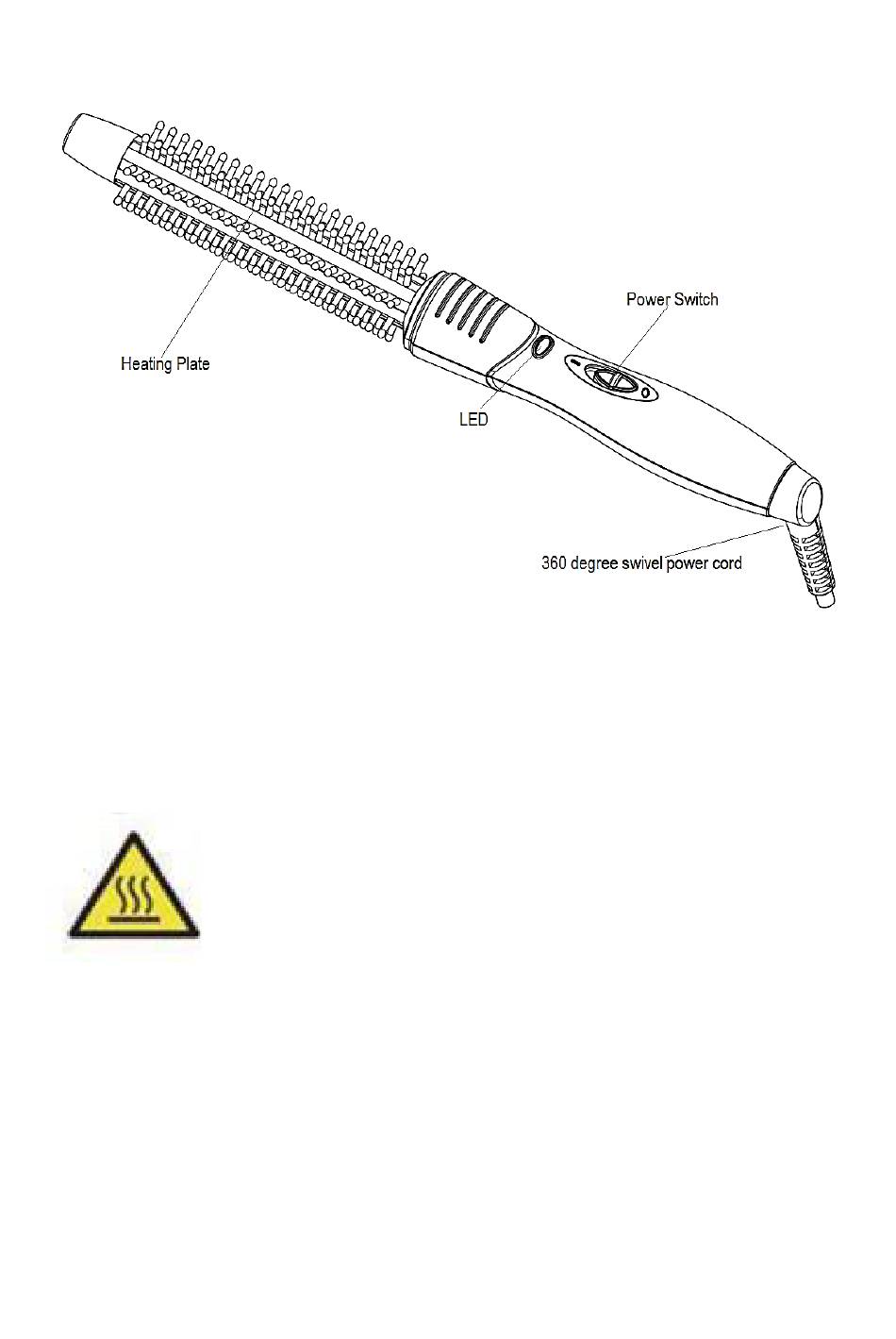 Power Switch

Heating Plate

LED

360 degree swivel power cord