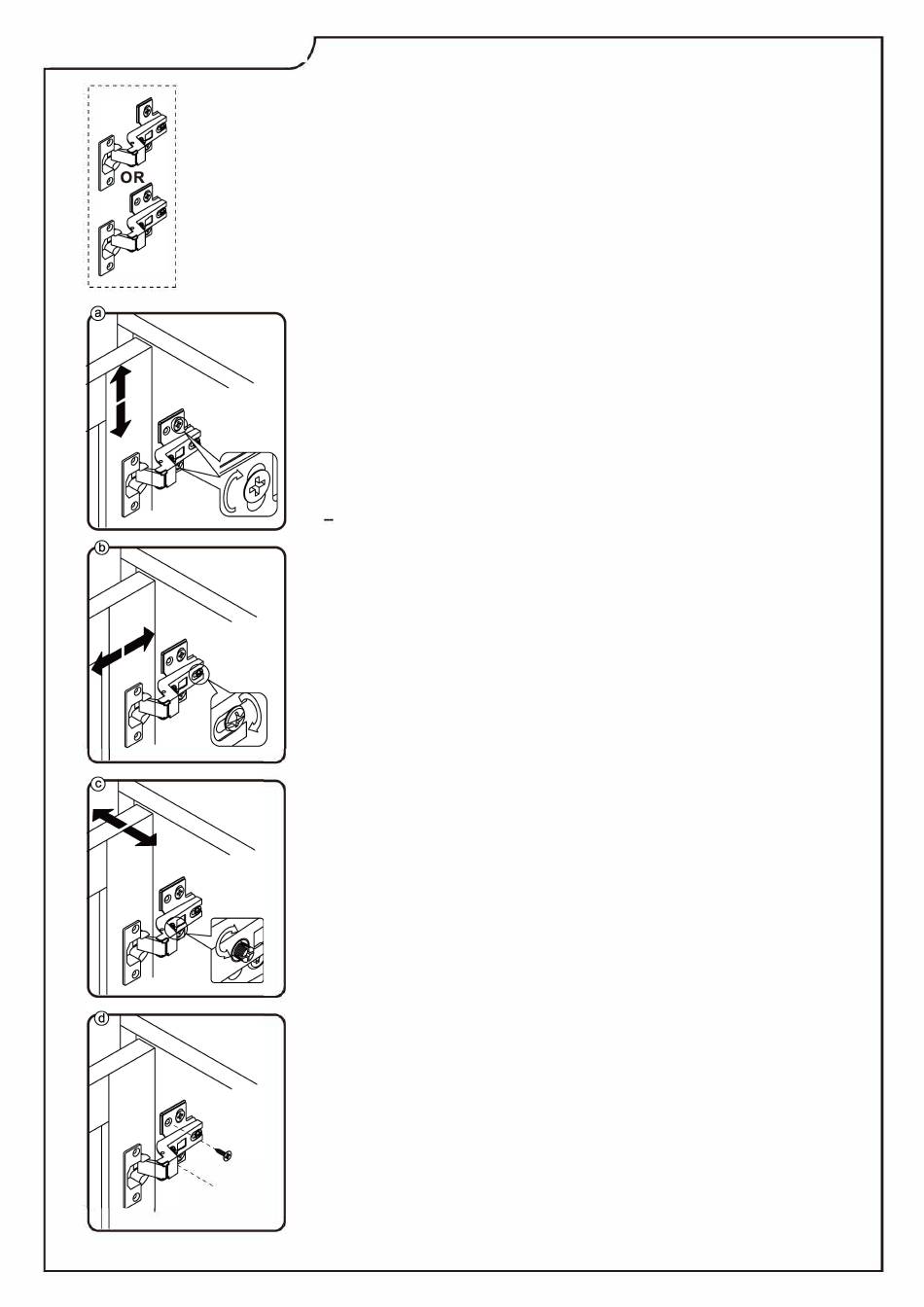 OR

a

b

c

d