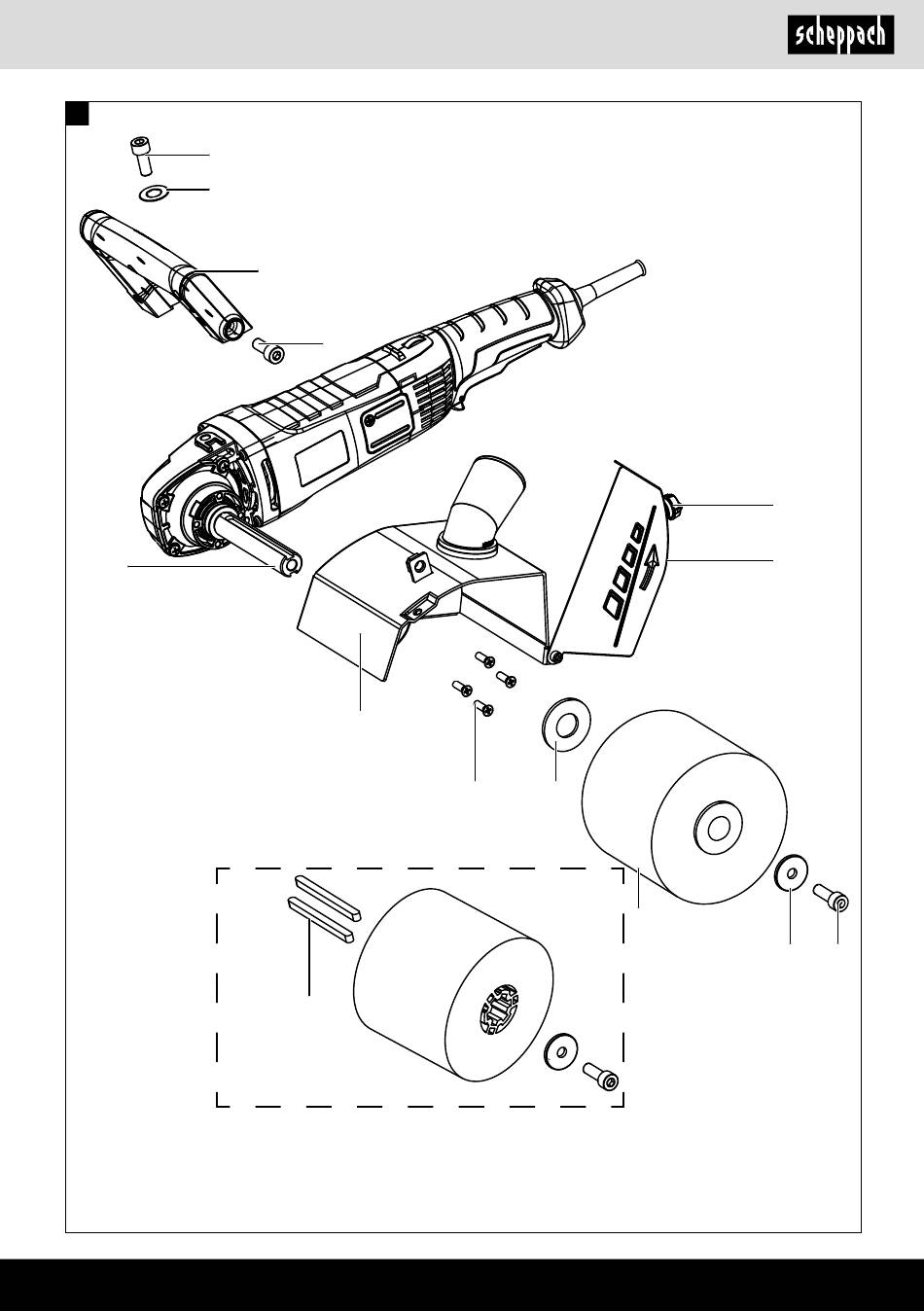 scheppach