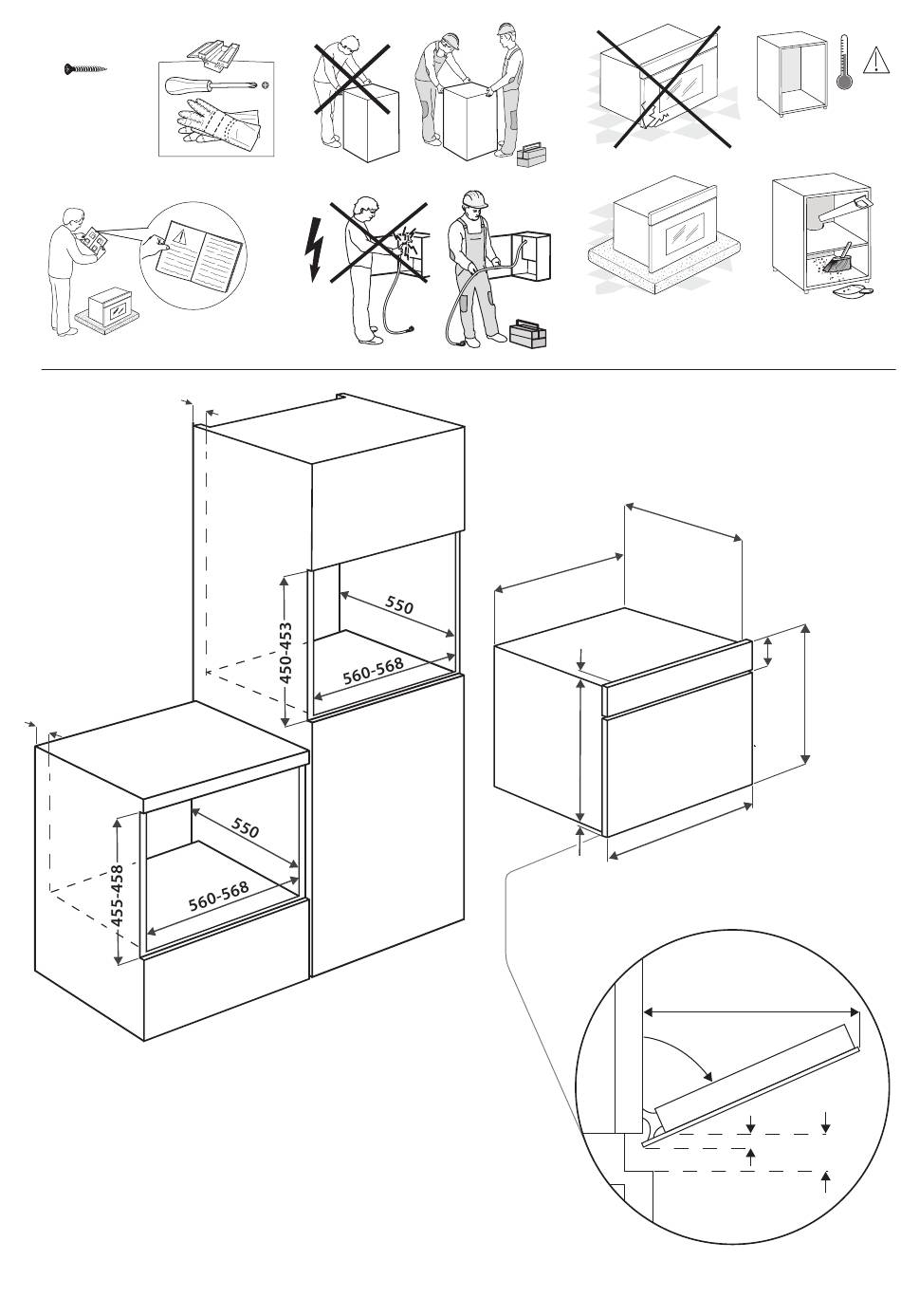 550

450-453

560-568

550

455-458

560-568