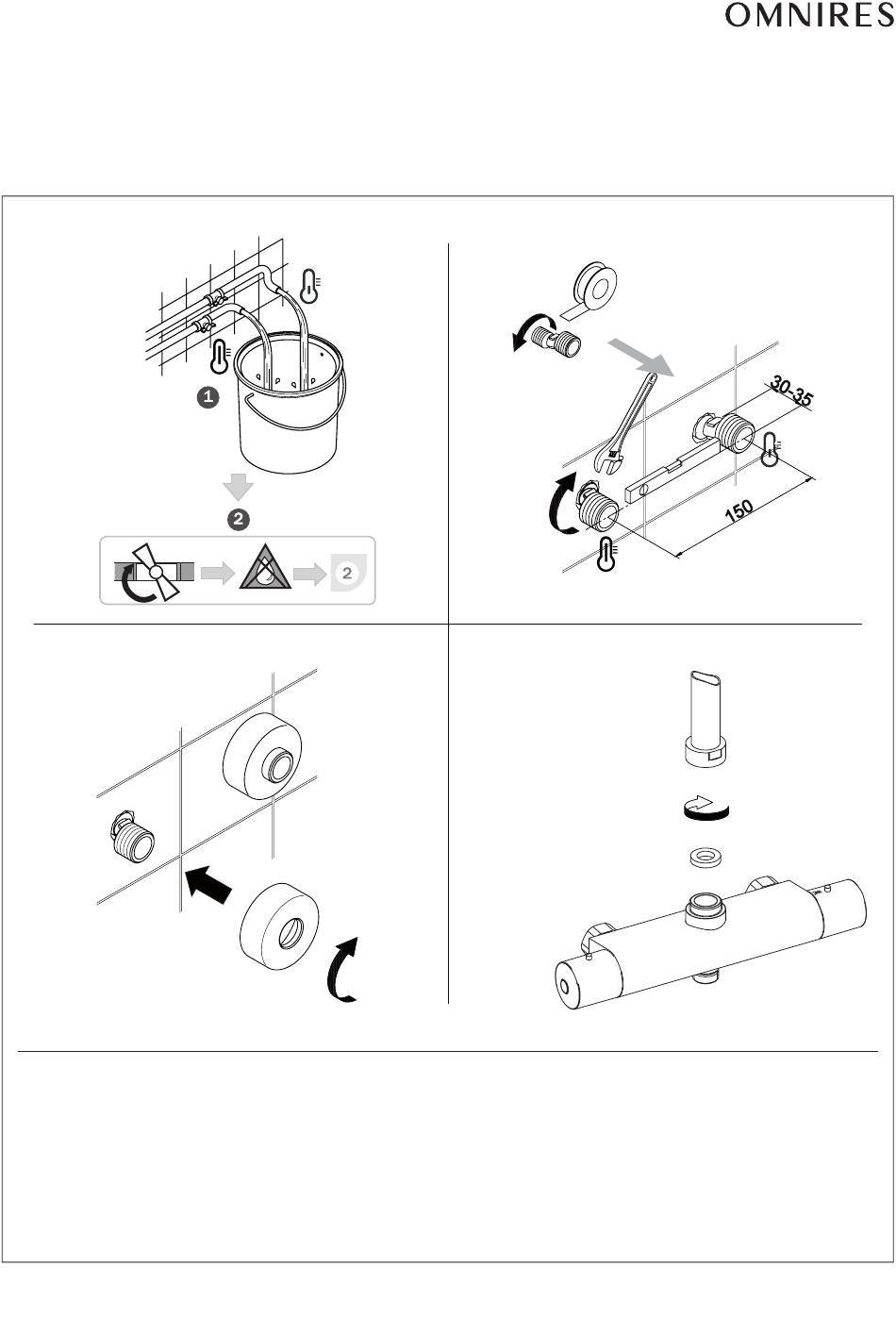 OMNIRES

1

2

2

30-35

150