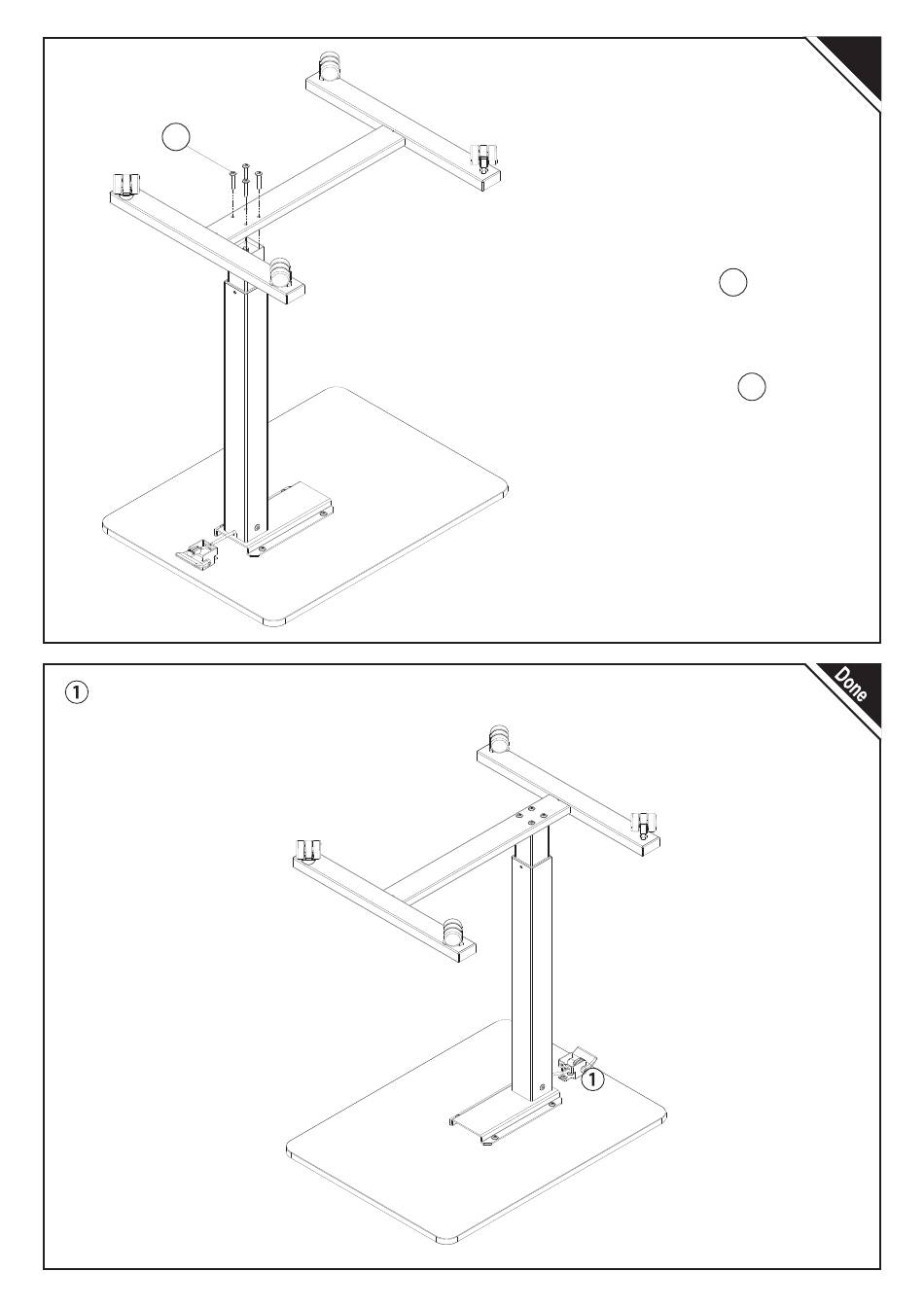 ①

Done

①