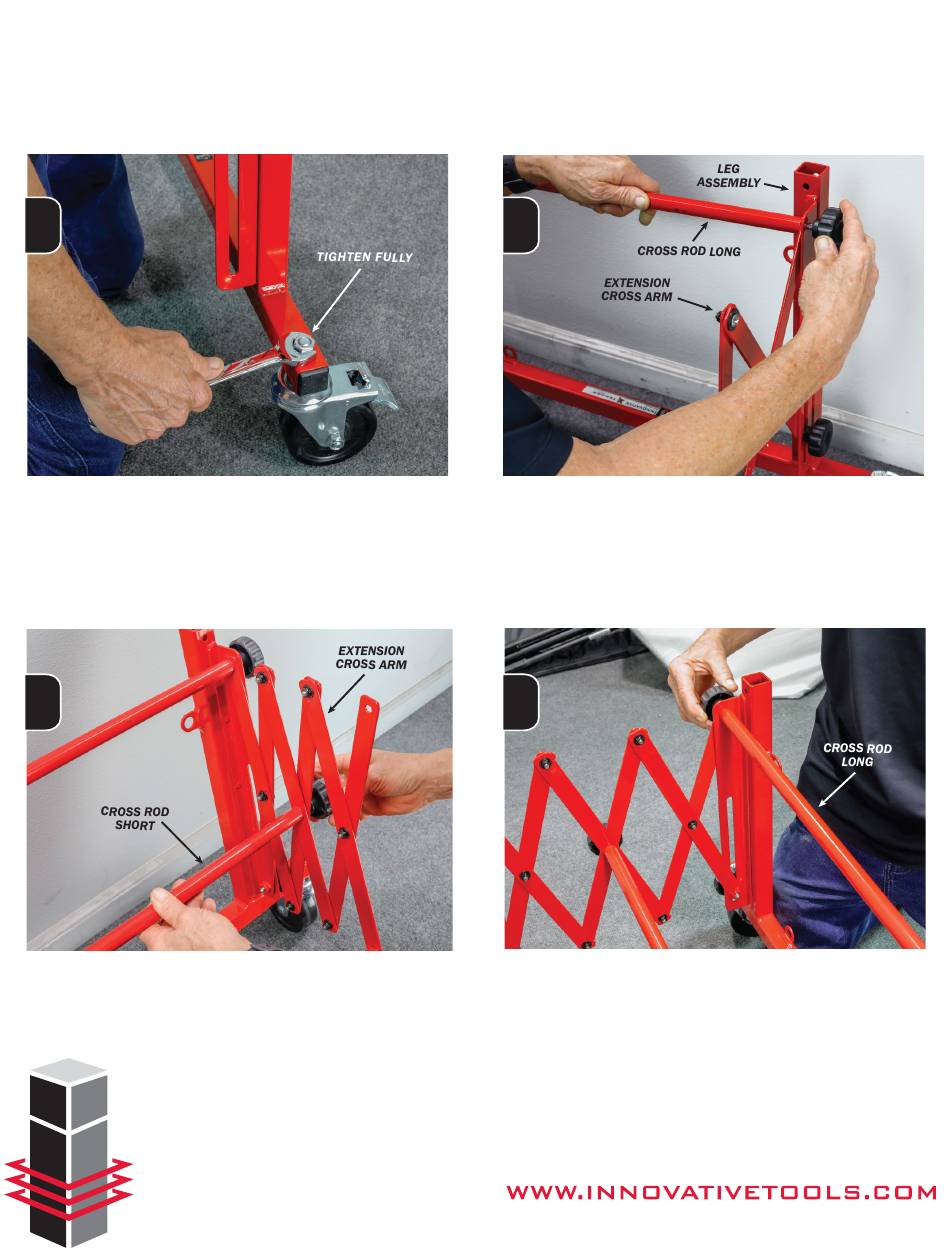 TIGHTEN FULLY

LEG ASSEMBLY

CROSS ROD LONG

EXTENSION CROSS ARM

EXTENSION CROSS ARM

CROSS ROD SHORT

CROSS ROD LONG

WWW.INNOVATIVETOOLS.COM