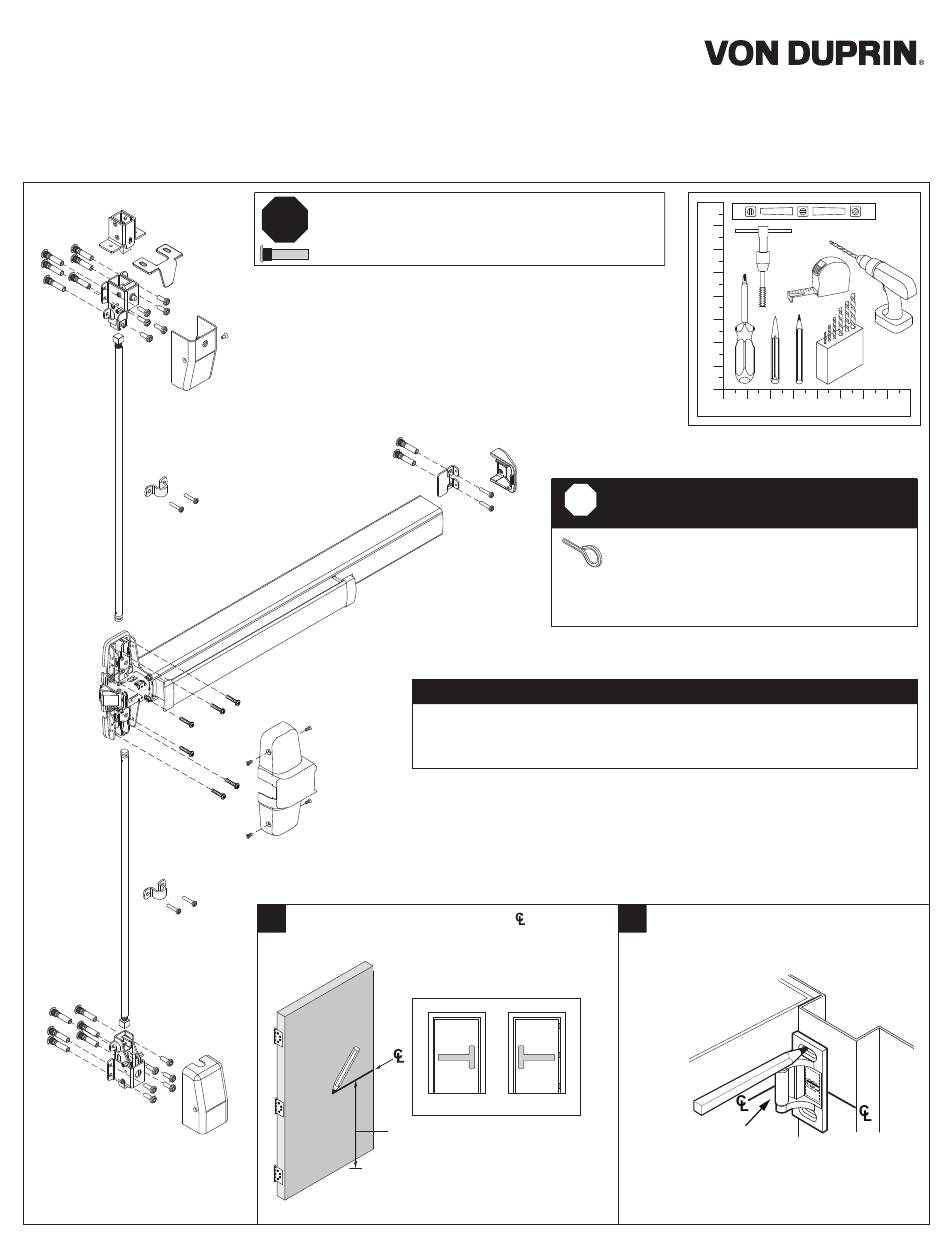 VON DUPRIN®

℄

℄

℄

℄