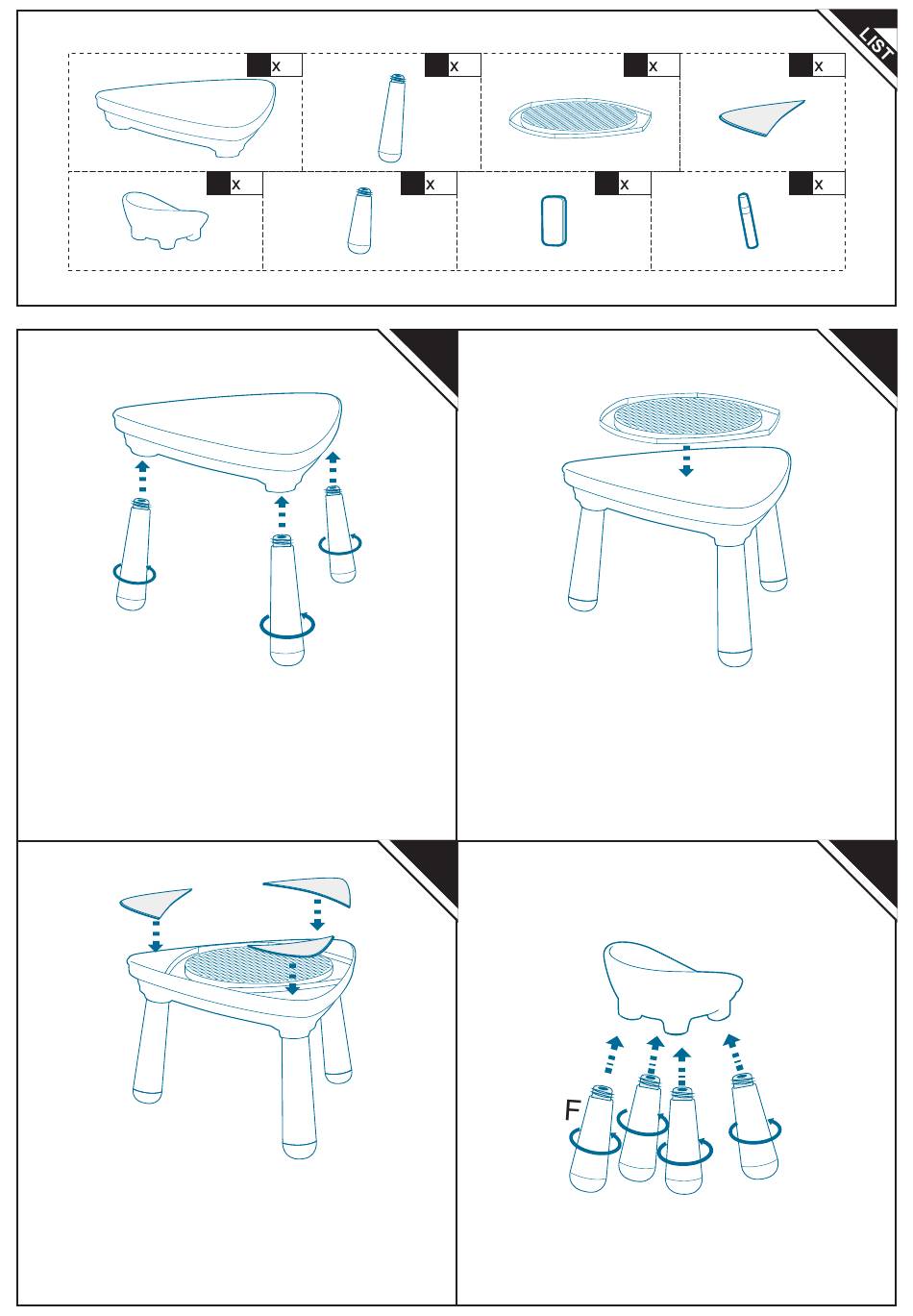 LIST

x

x

x

x

x

x

x

x

F