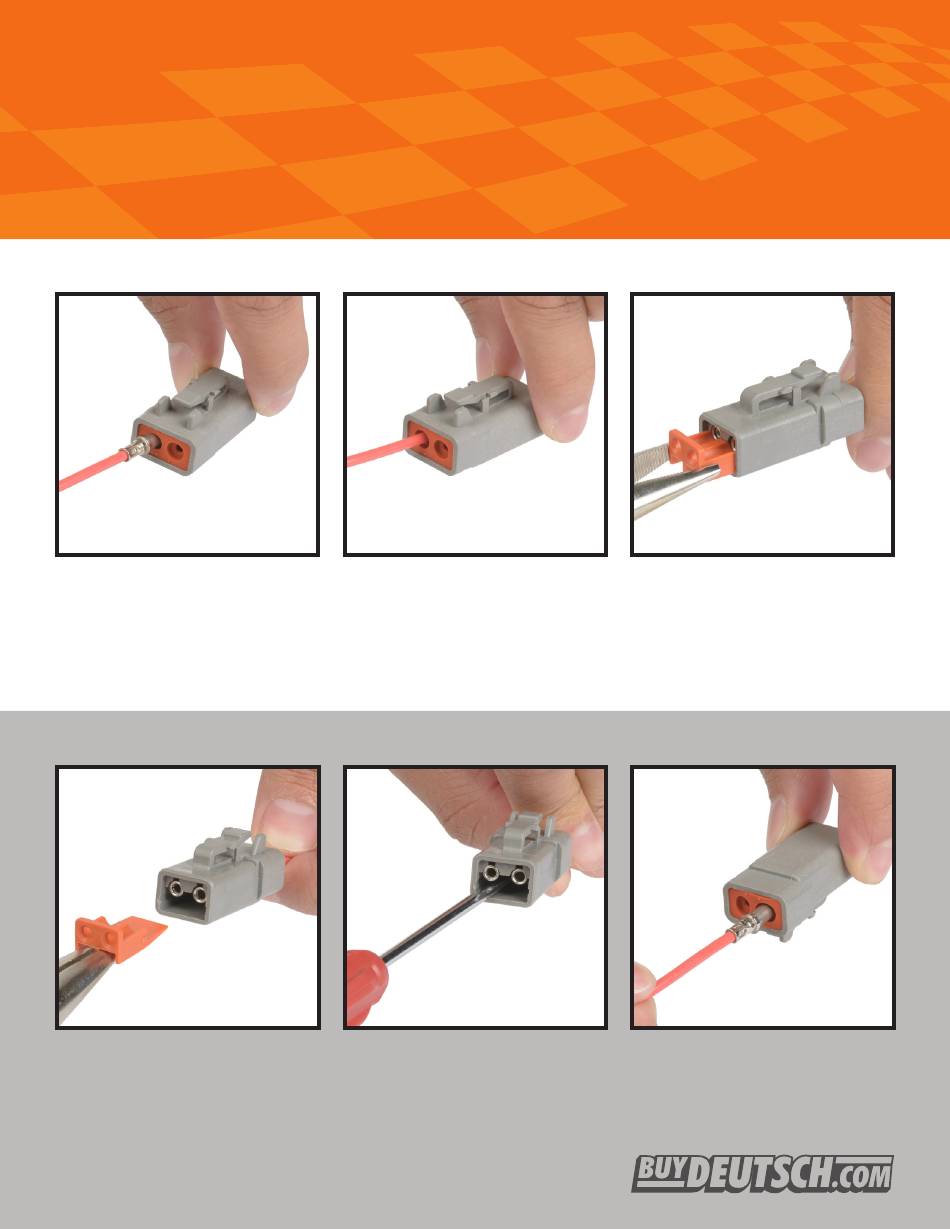 BUYDEUTSCH.COM