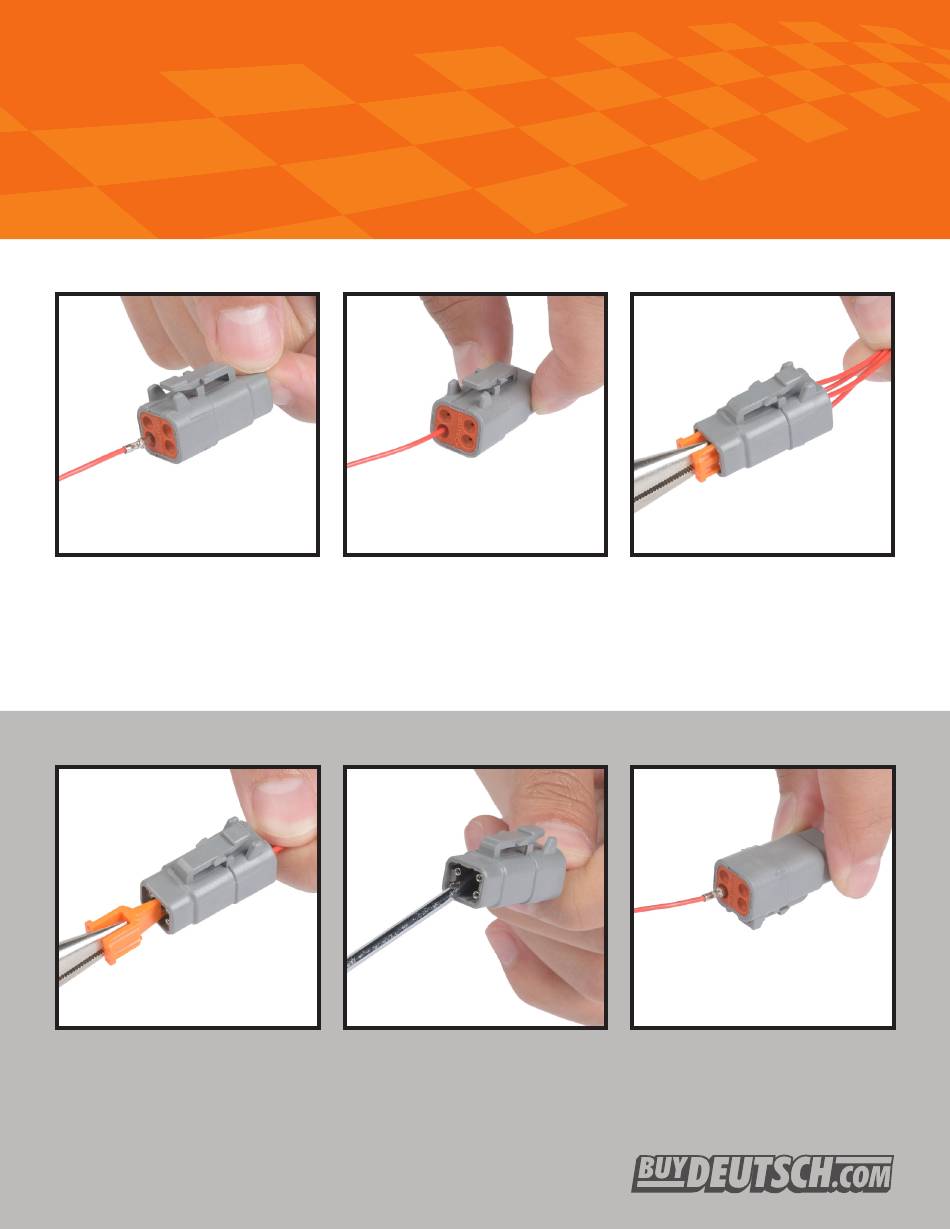 BUYDEUTSCH.COM