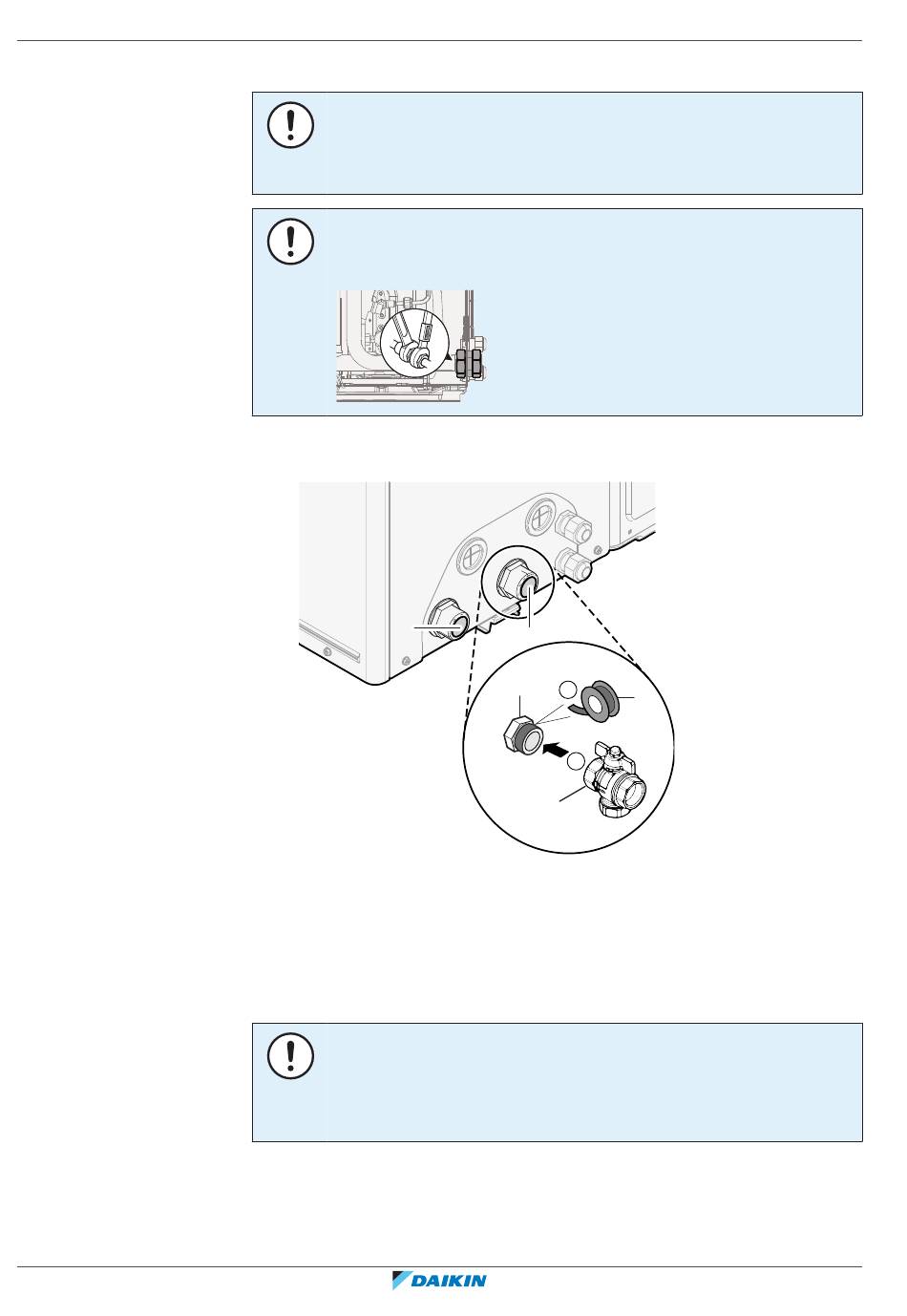 DAIKIN