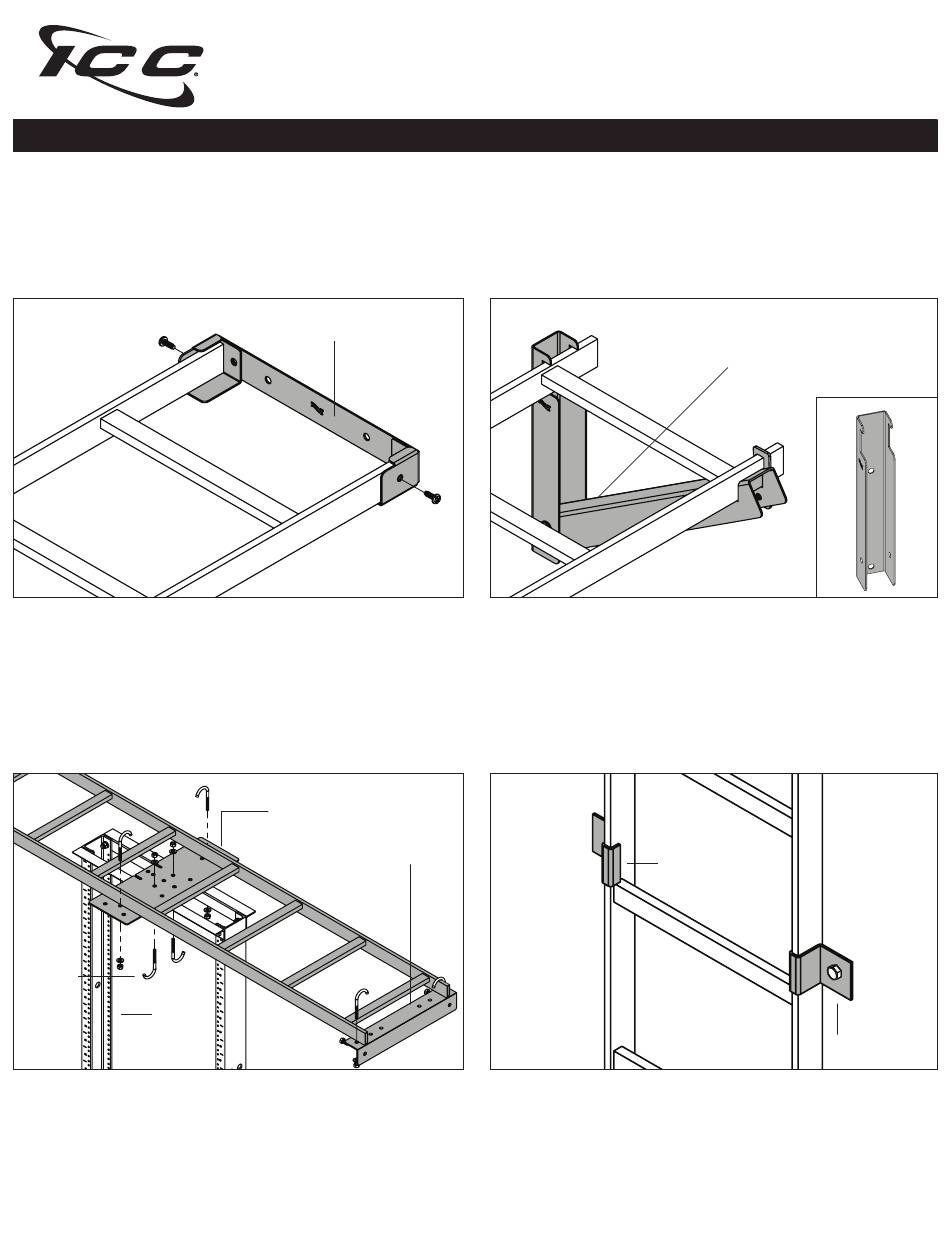 ICC