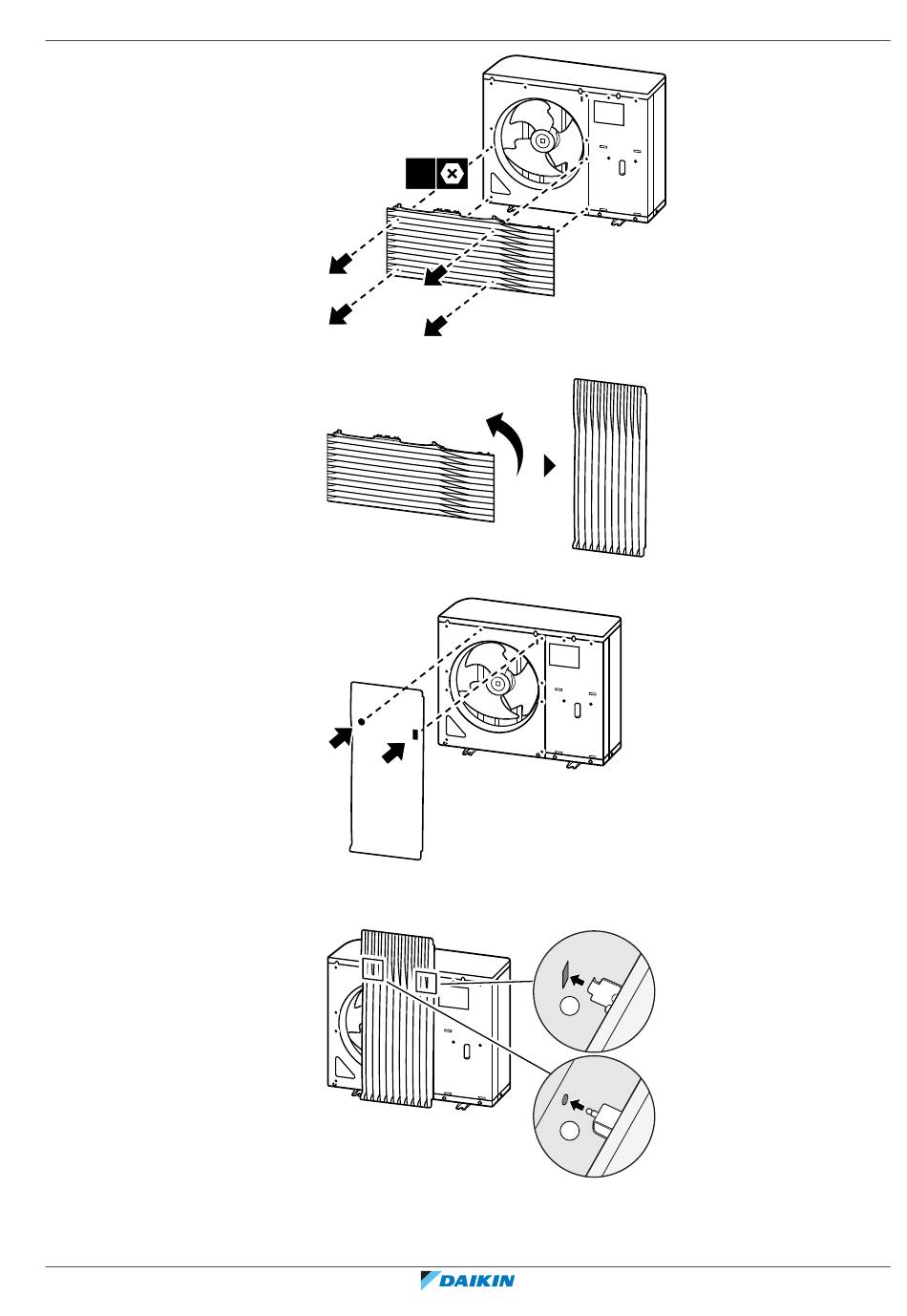 DAIKIN