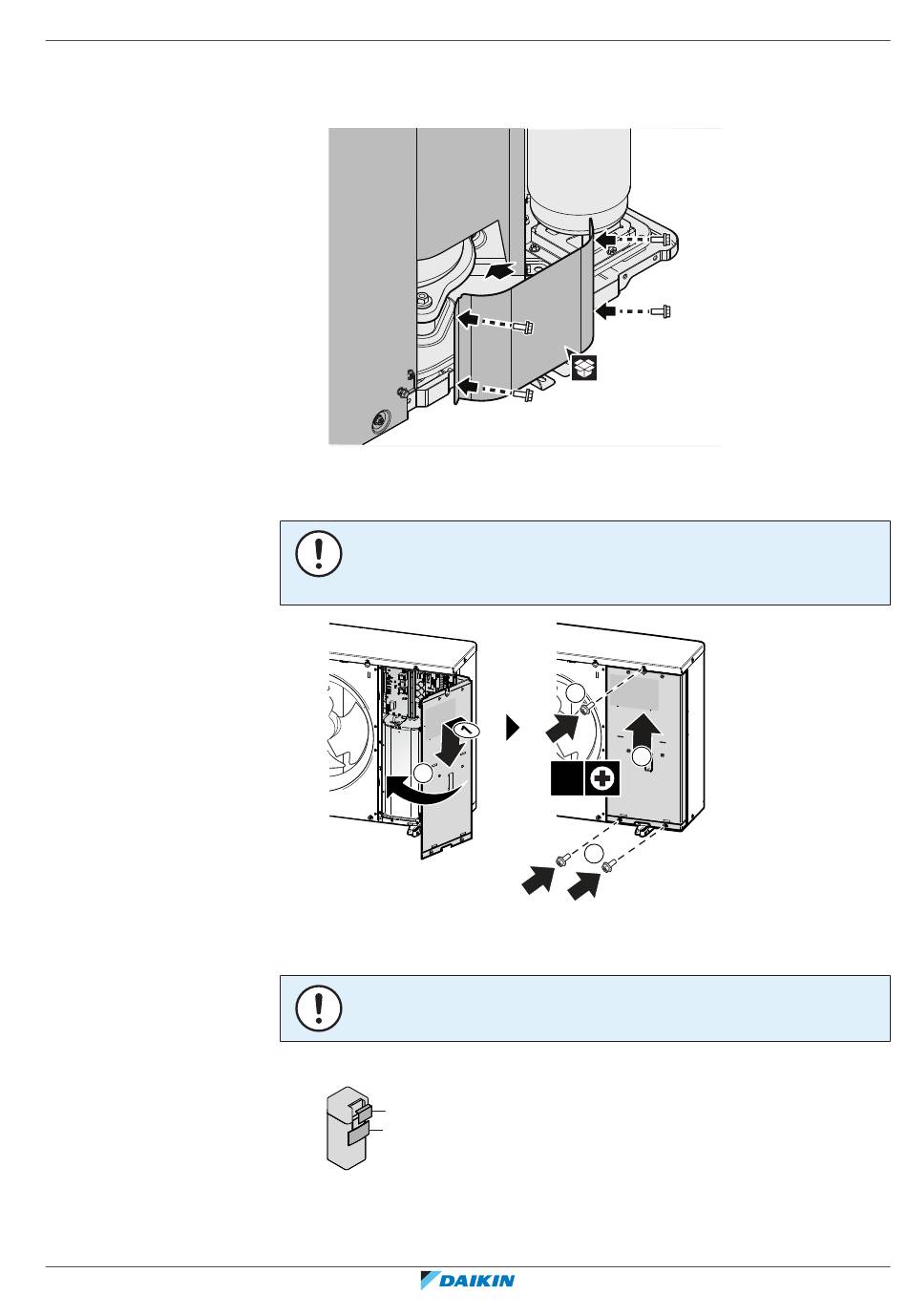 1

DAIKIN