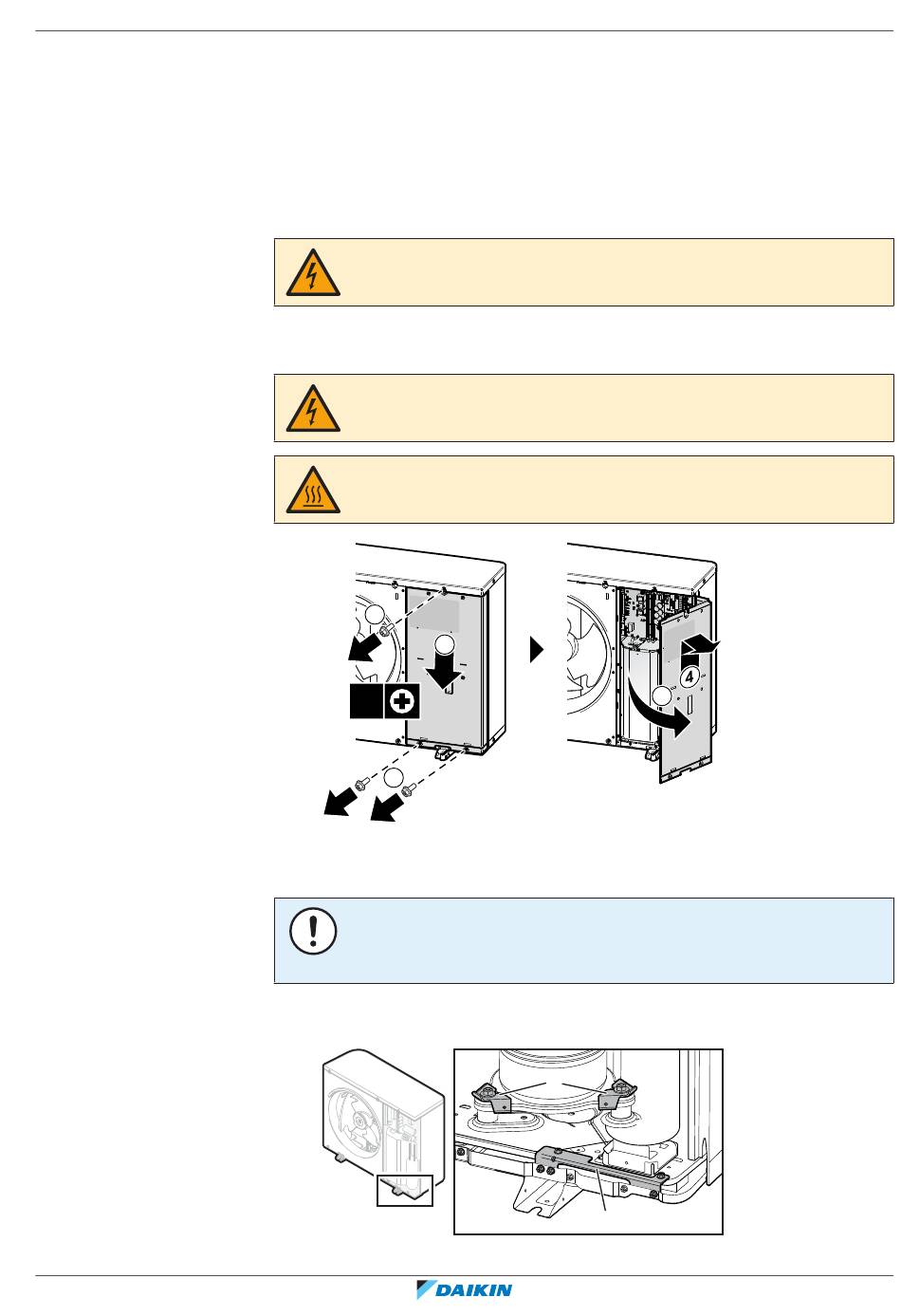 4

DAIKIN