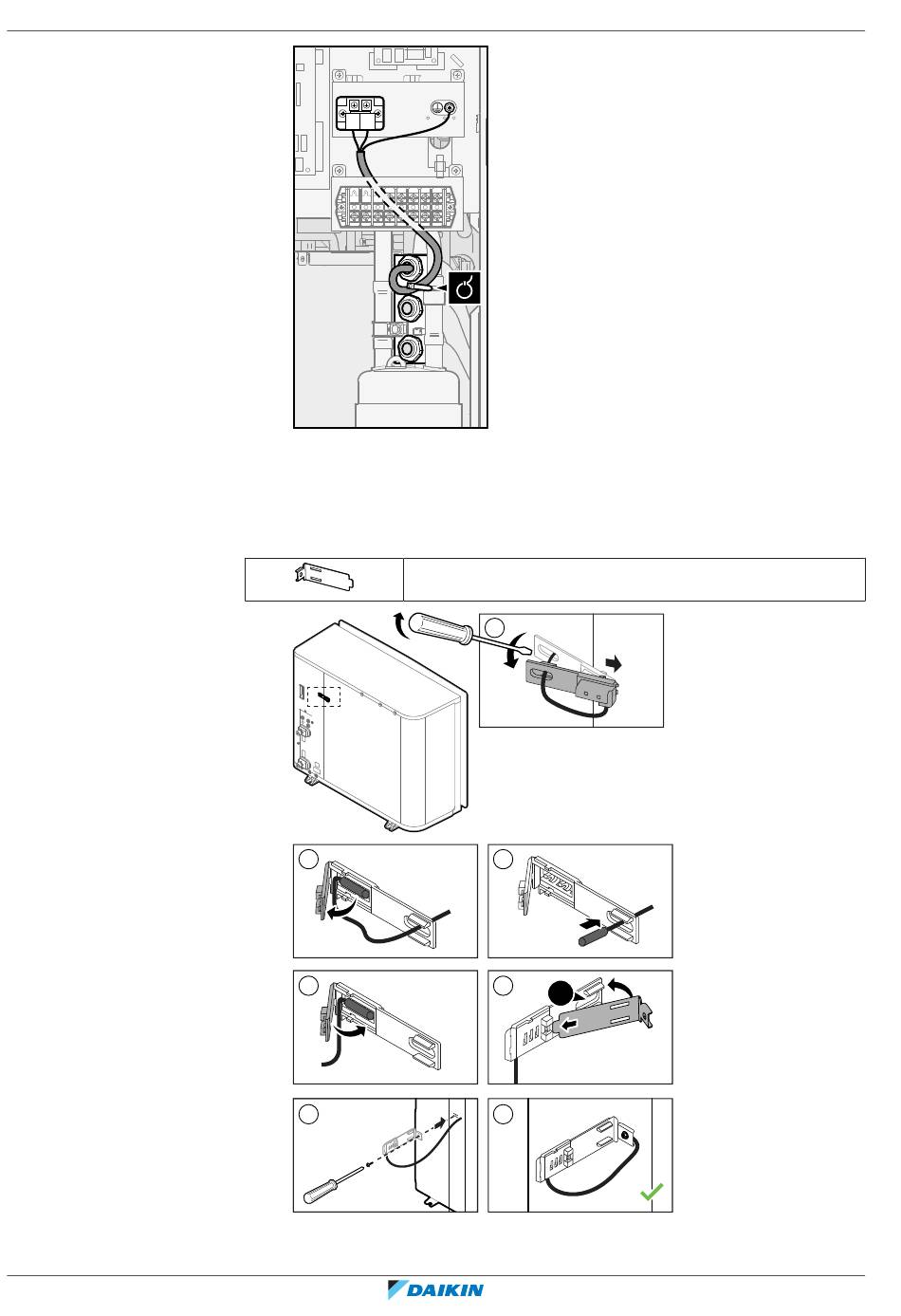 DAIKIN