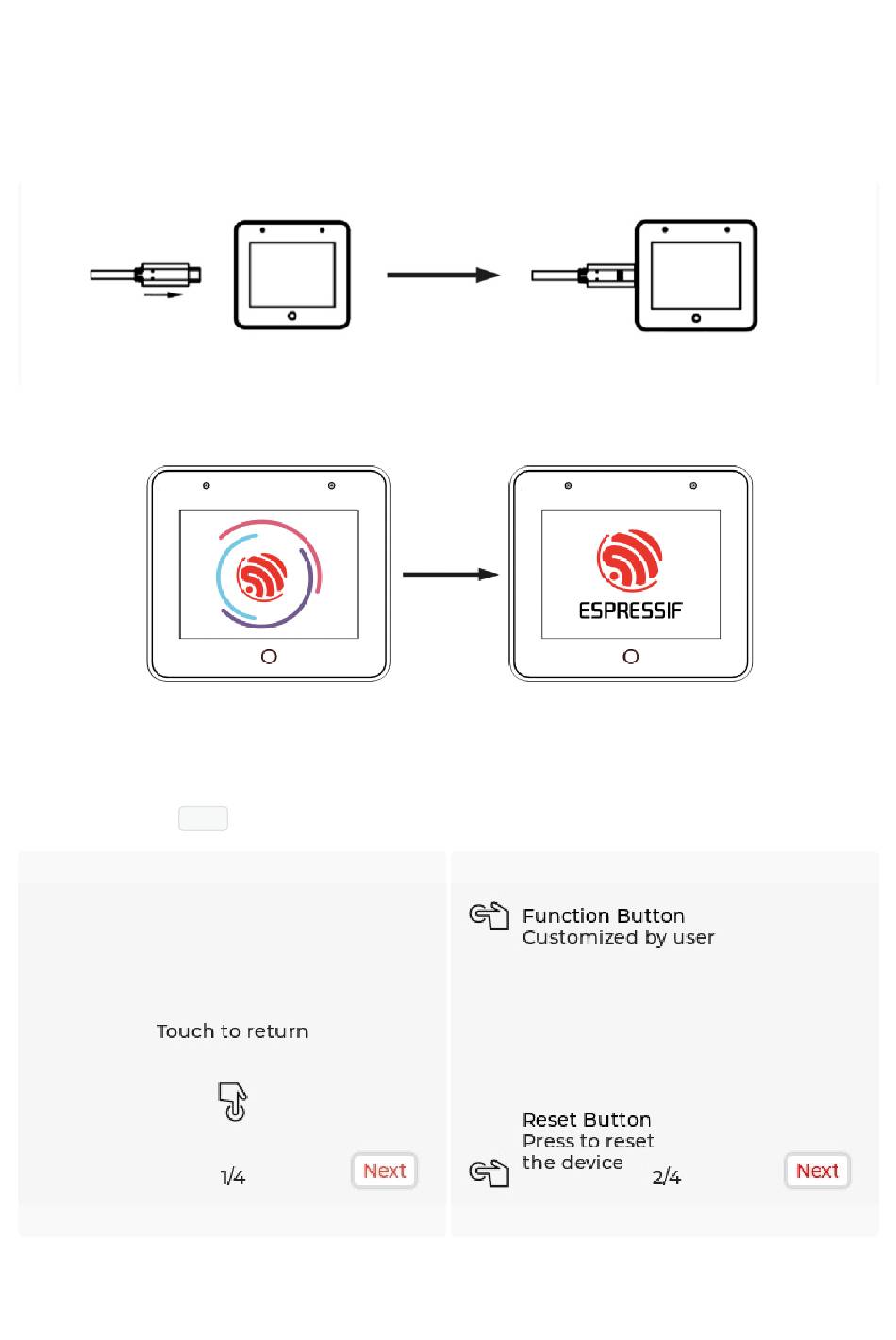 ESPRESSIF

Touch to return

1/4

Next

Function Button
Customized by user

Reset Button
Press to reset the device

2/4

Next