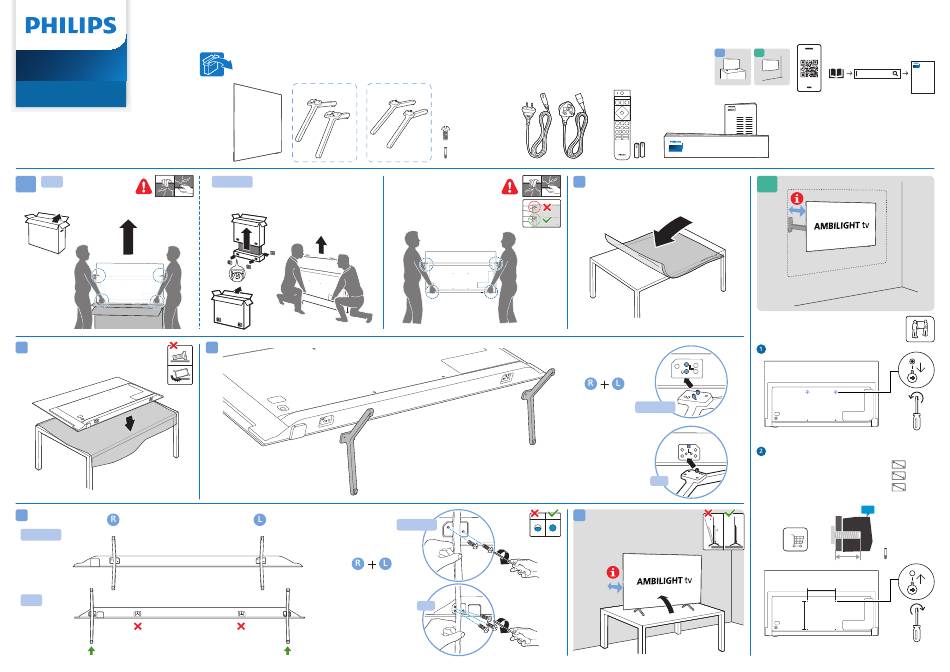 PHILIPS

AMBILIGHT tv

R + L

R

L

R + L

AMBILIGHT tv