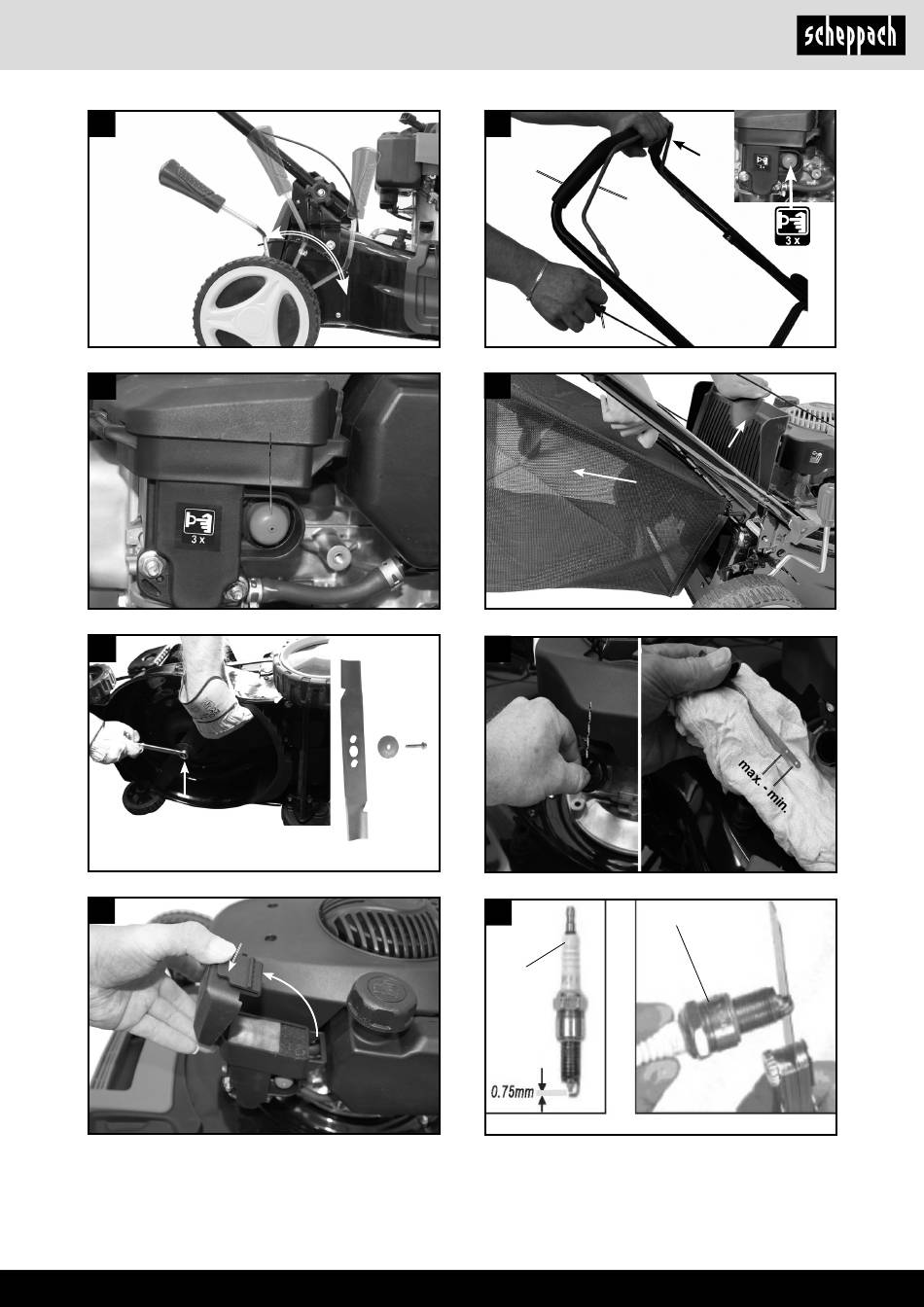 scheppach

3 x

3 x

max. - min.

0.75mm