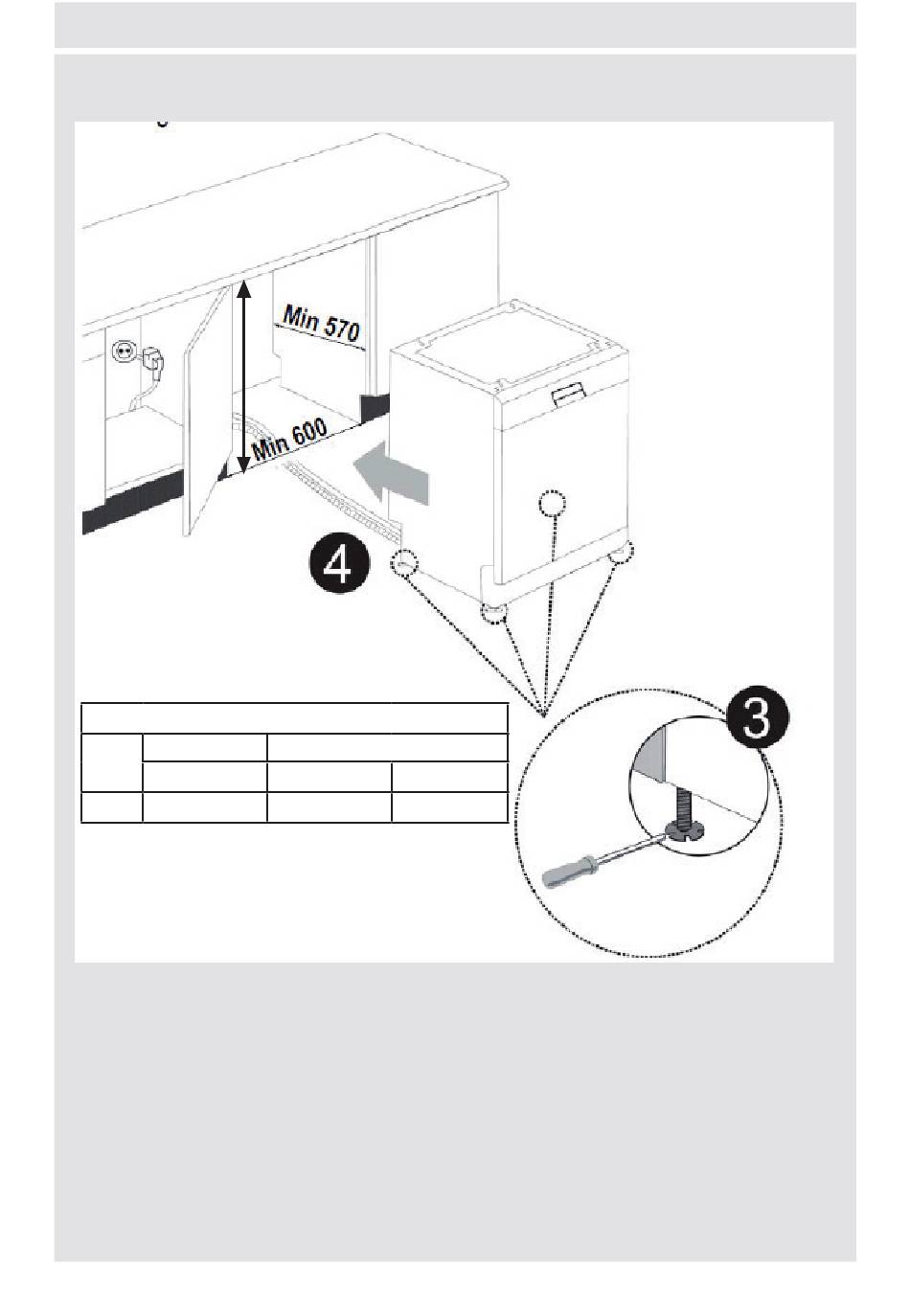 Min 570

Min 600

4

3