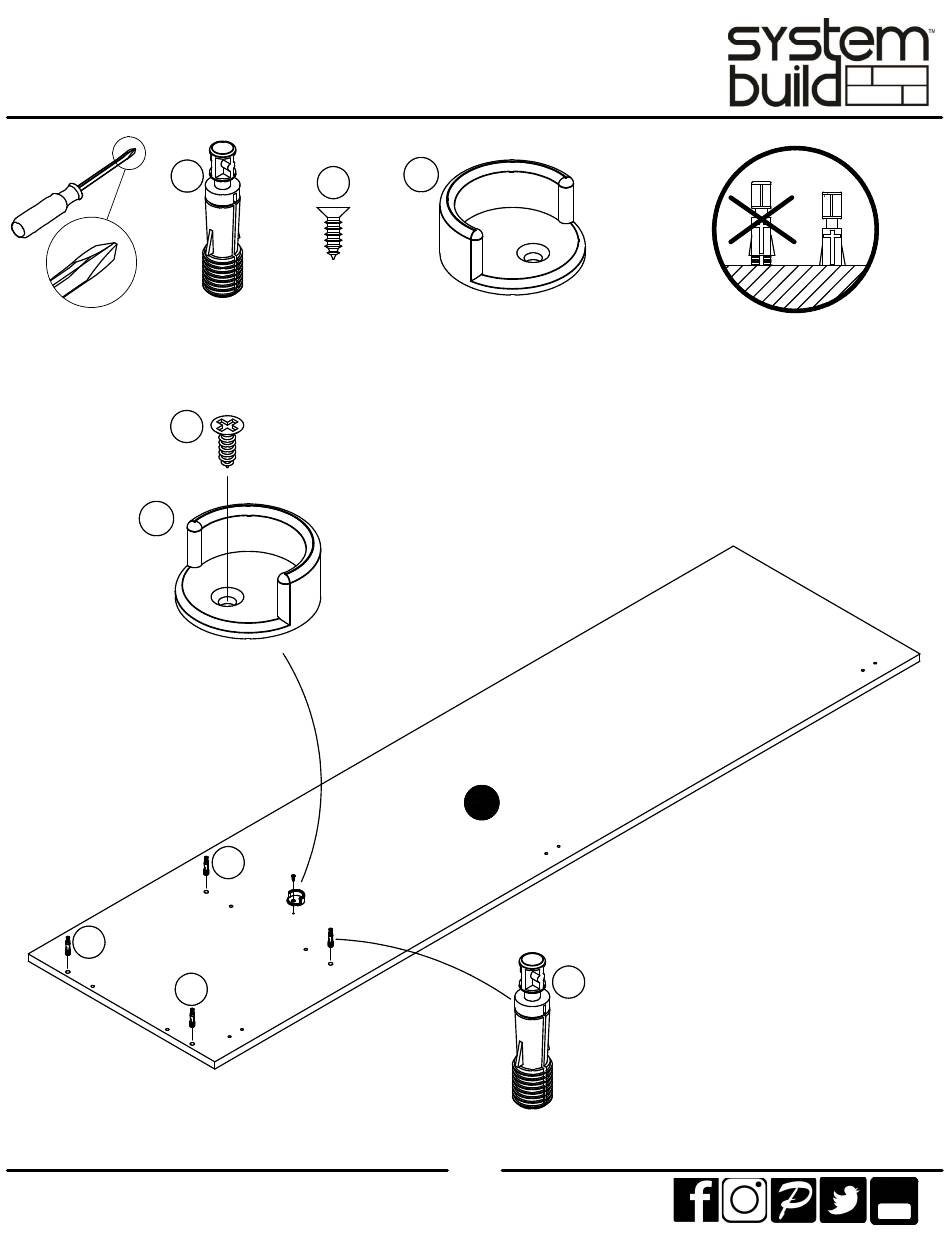 system build™