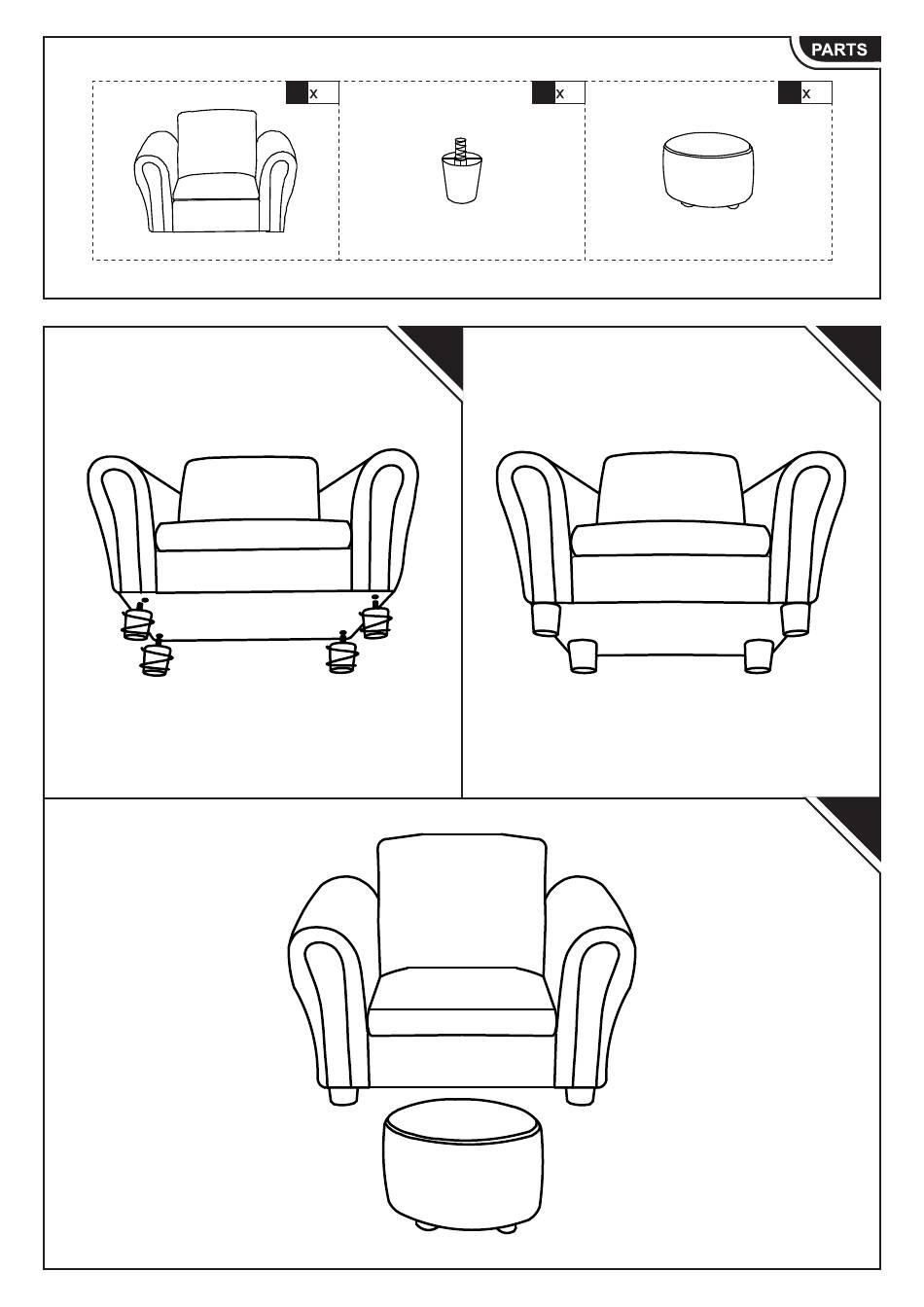 PARTS

x

x

x