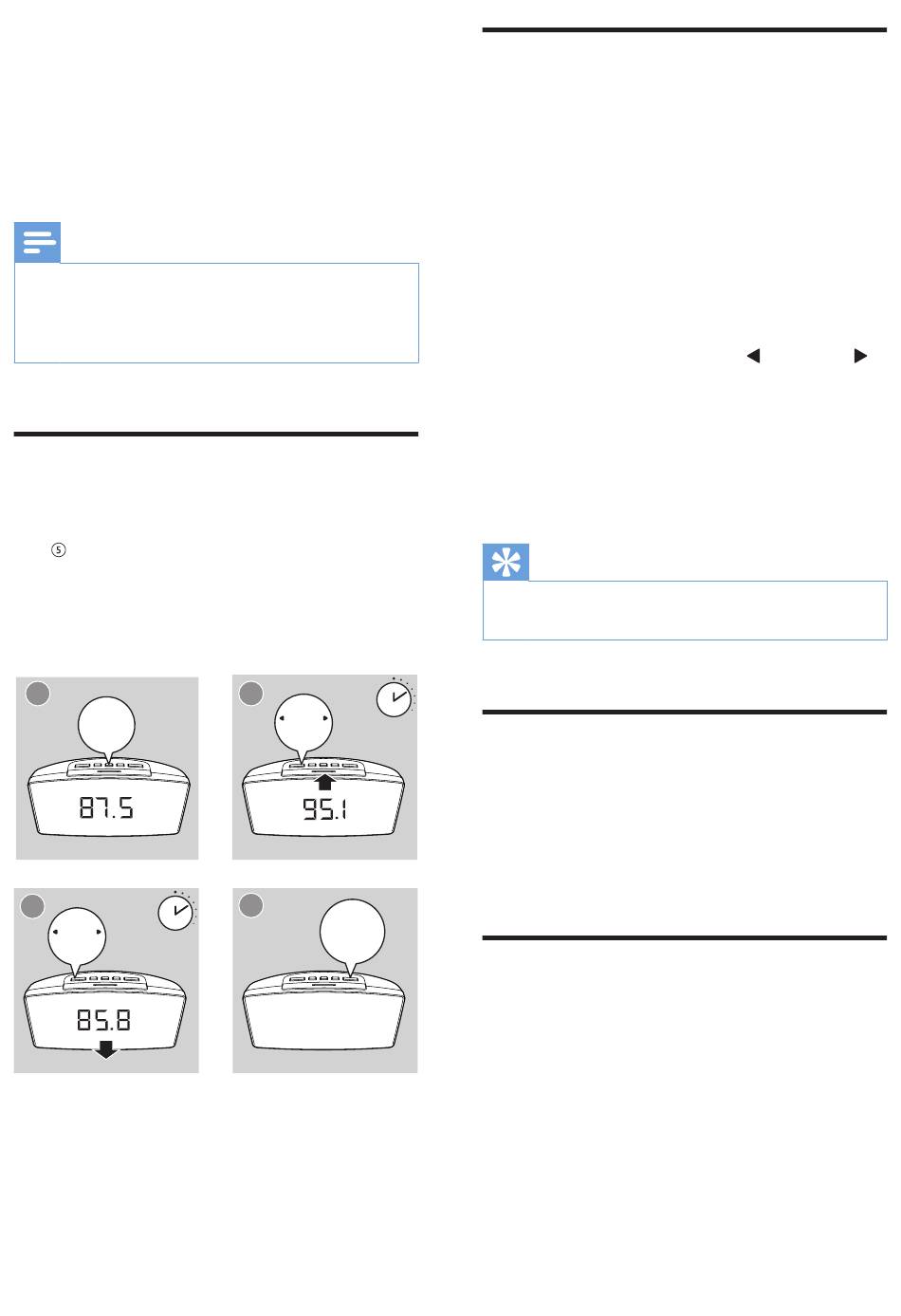 ⑤

87.5

95.1

85.8