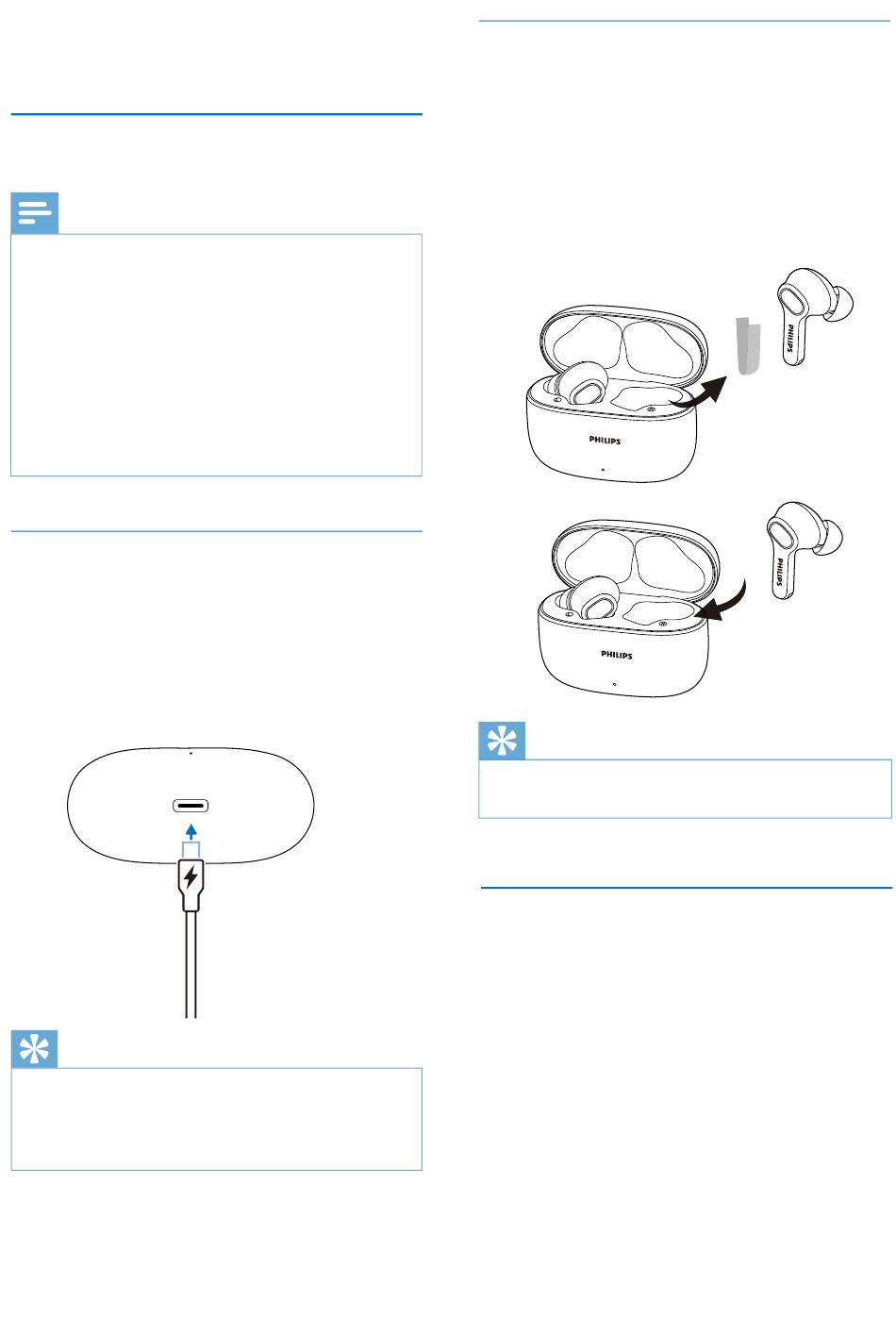 PHILIPS

PHILIPS

PHILIPS

PHILIPS