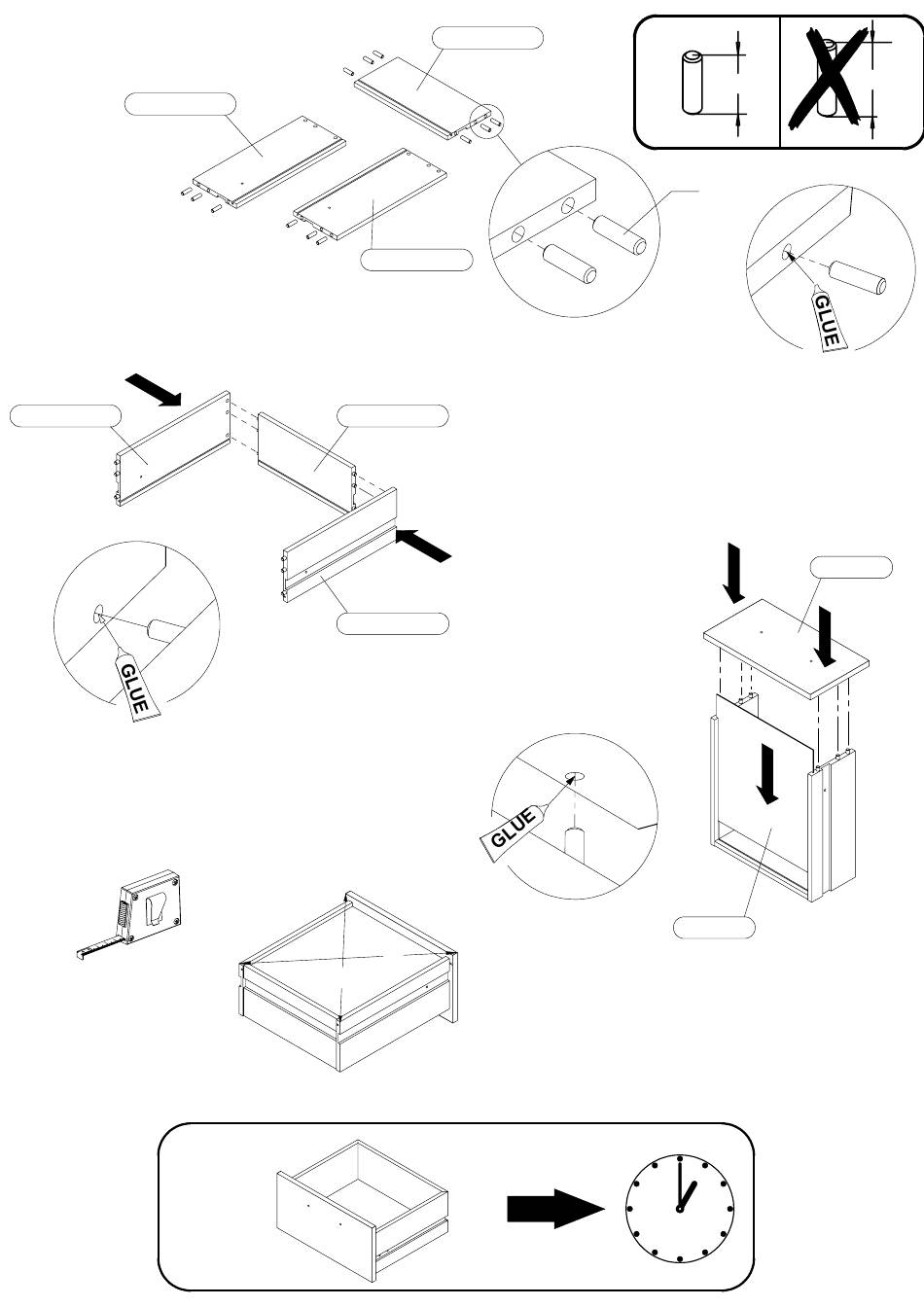 GLUE

GLUE

GLUE