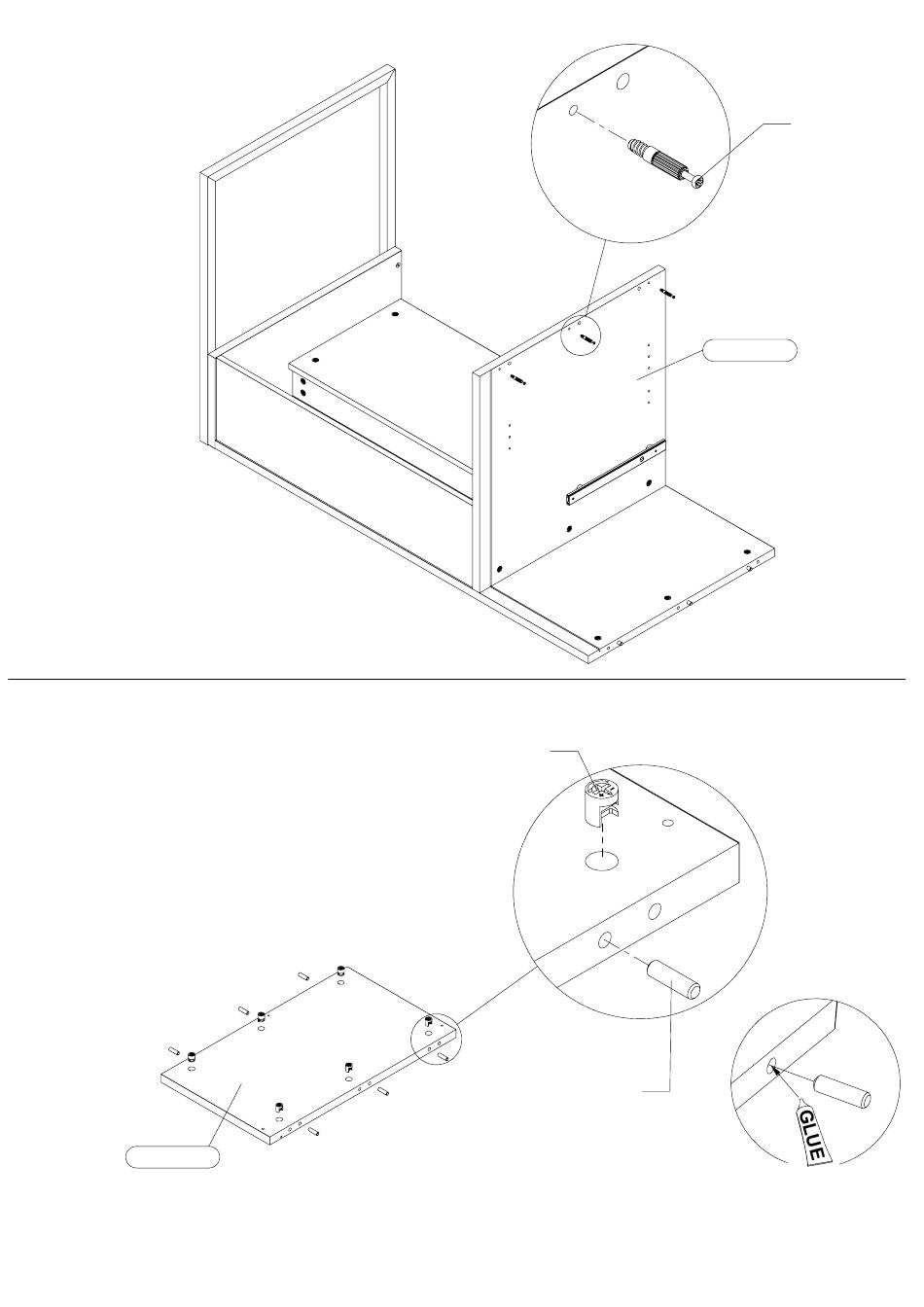 GLUE