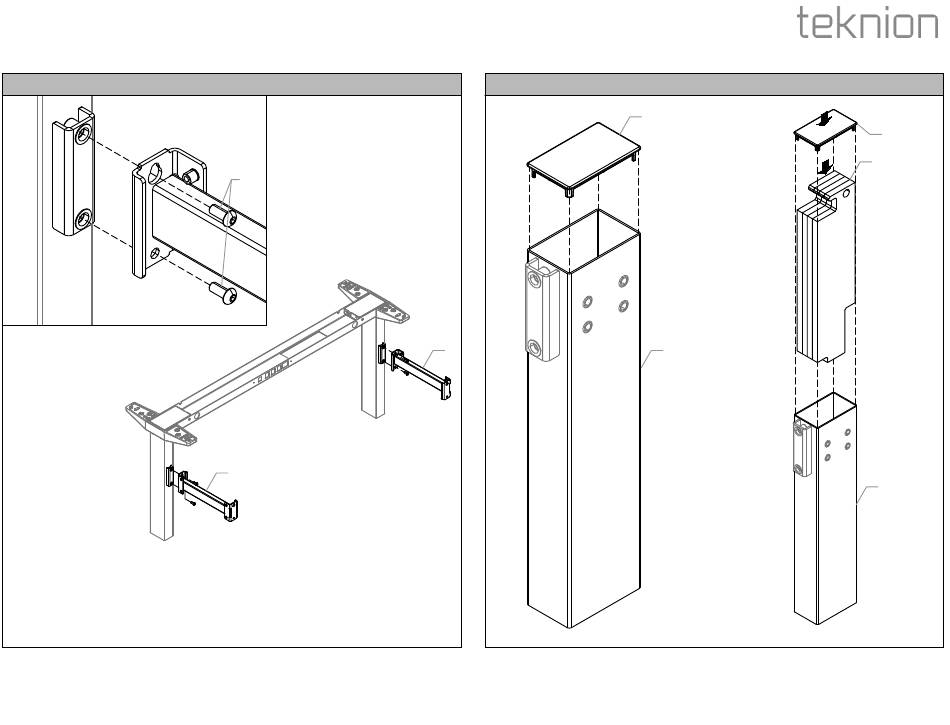 teknion