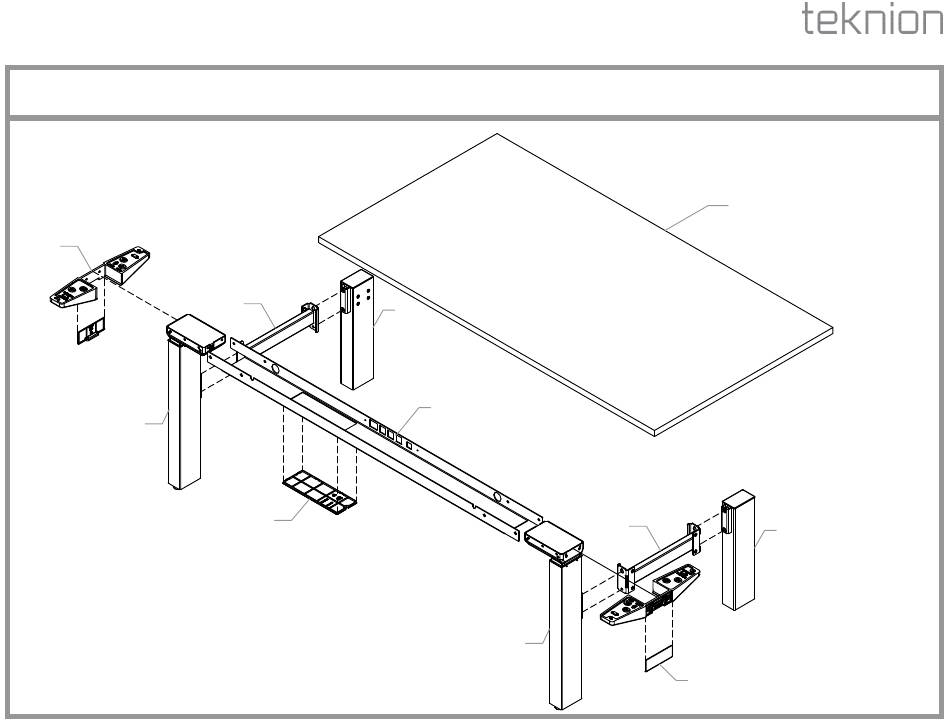 teknion