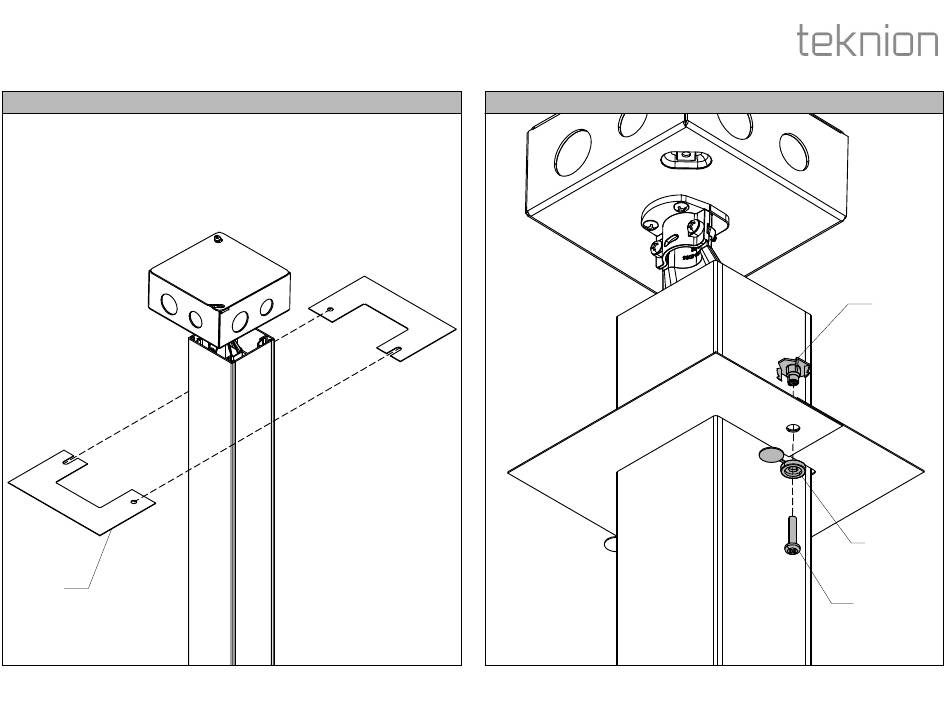 teknion