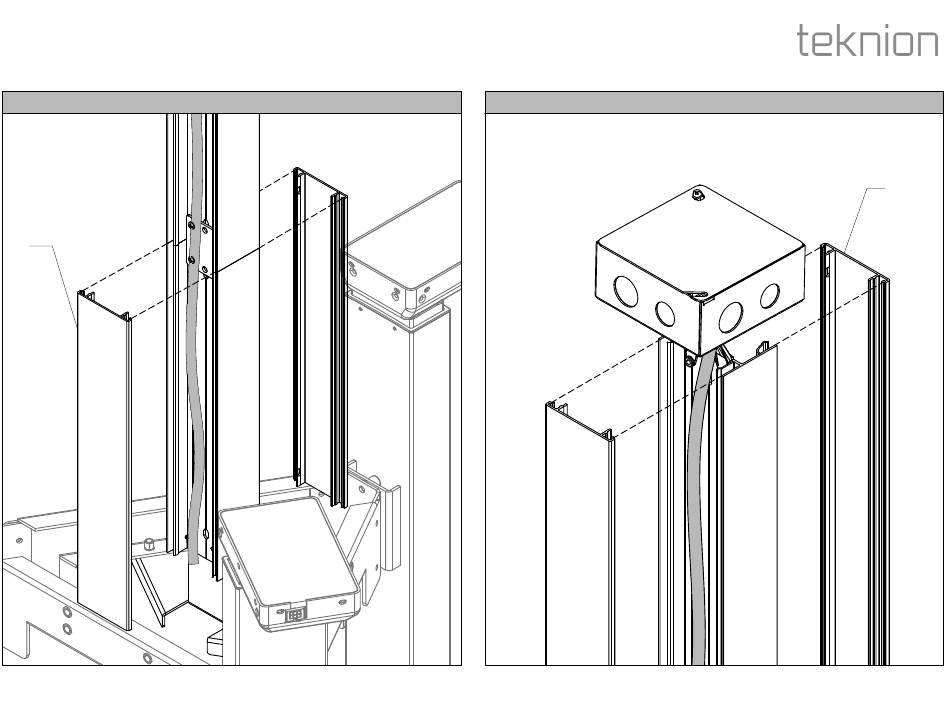 teknion