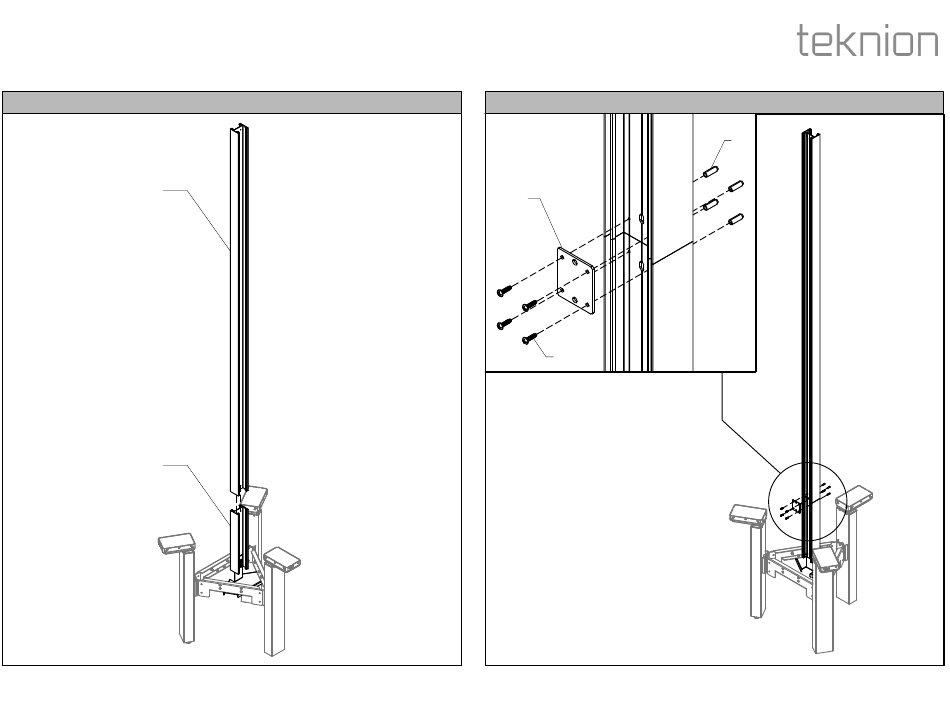 teknion