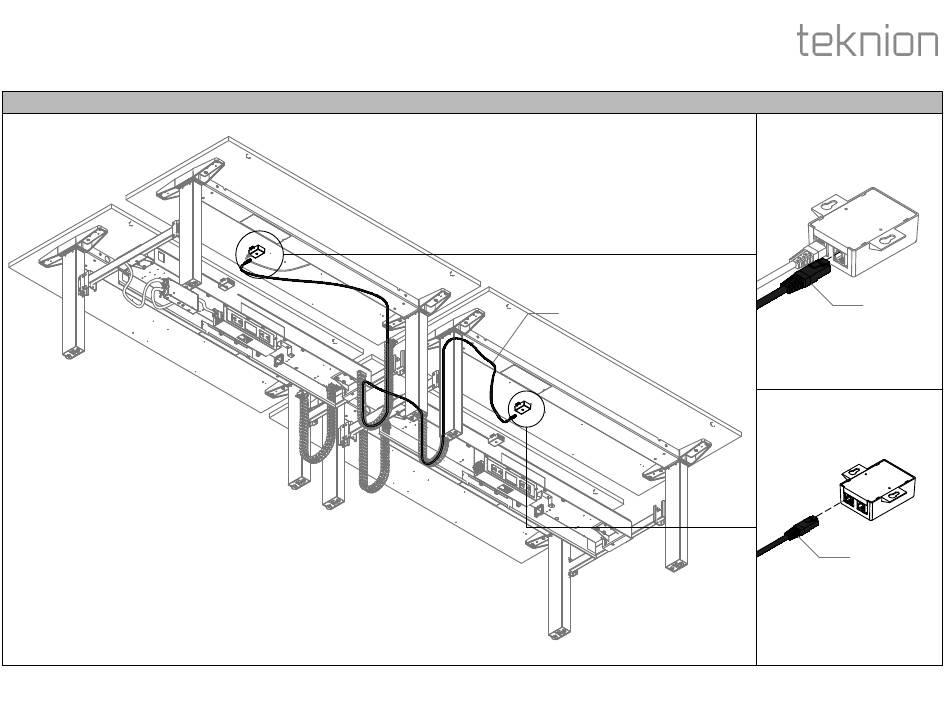 teknion