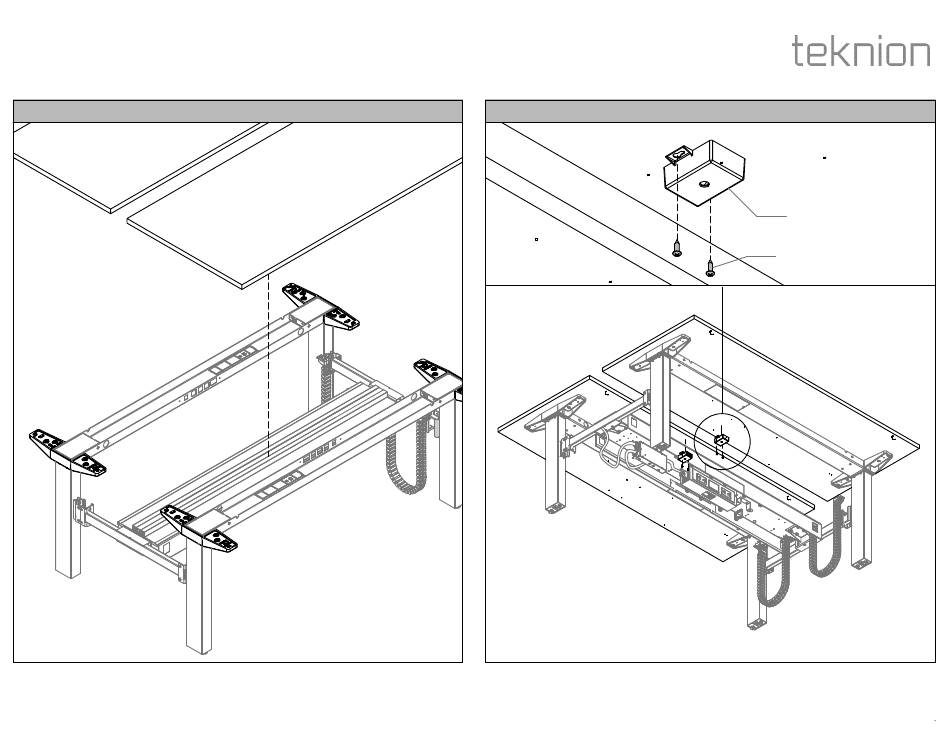 teknion