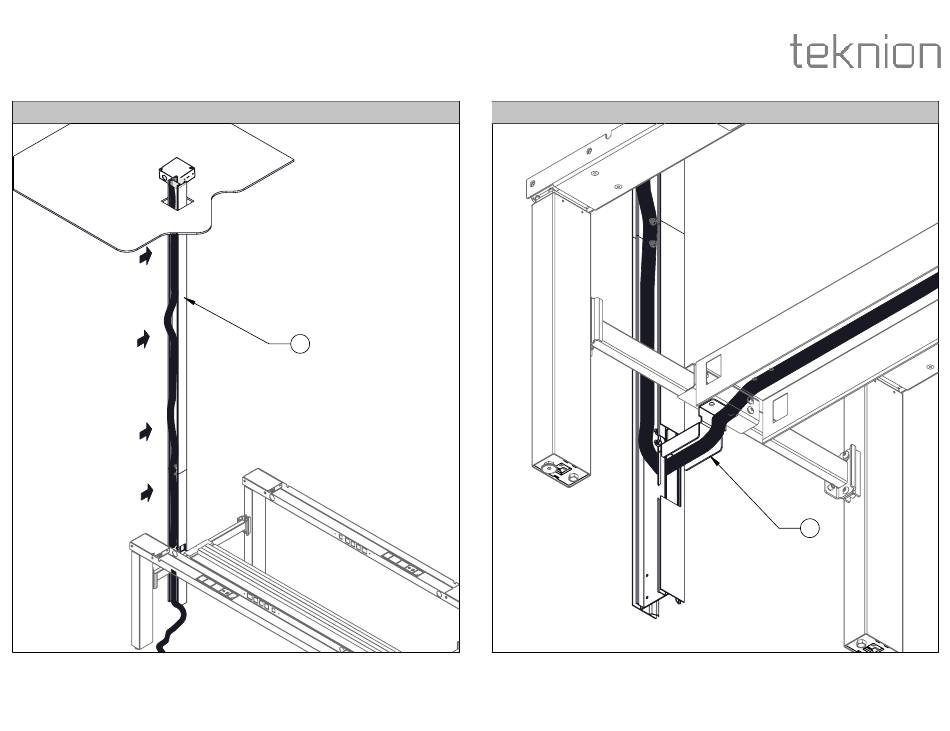 teknion