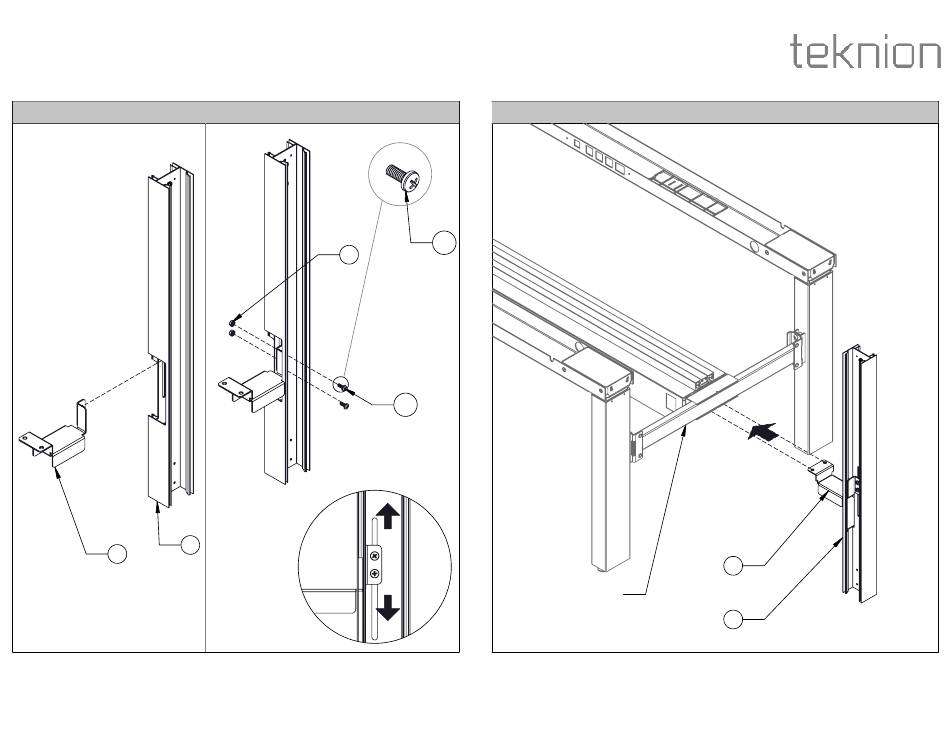 teknion